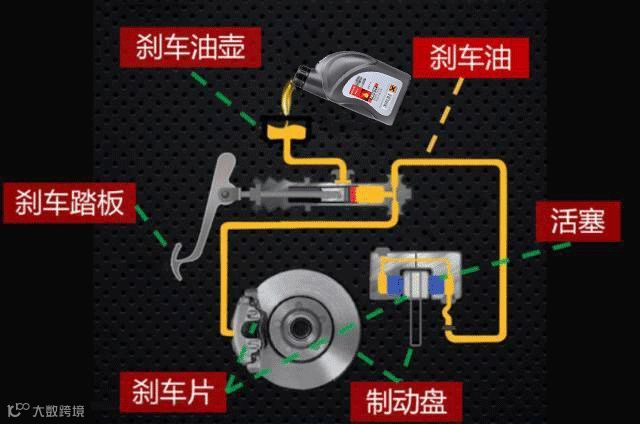 刹车油壶

刹车油

刹车踏板

活塞

刹车片

制动盘

大数跨境