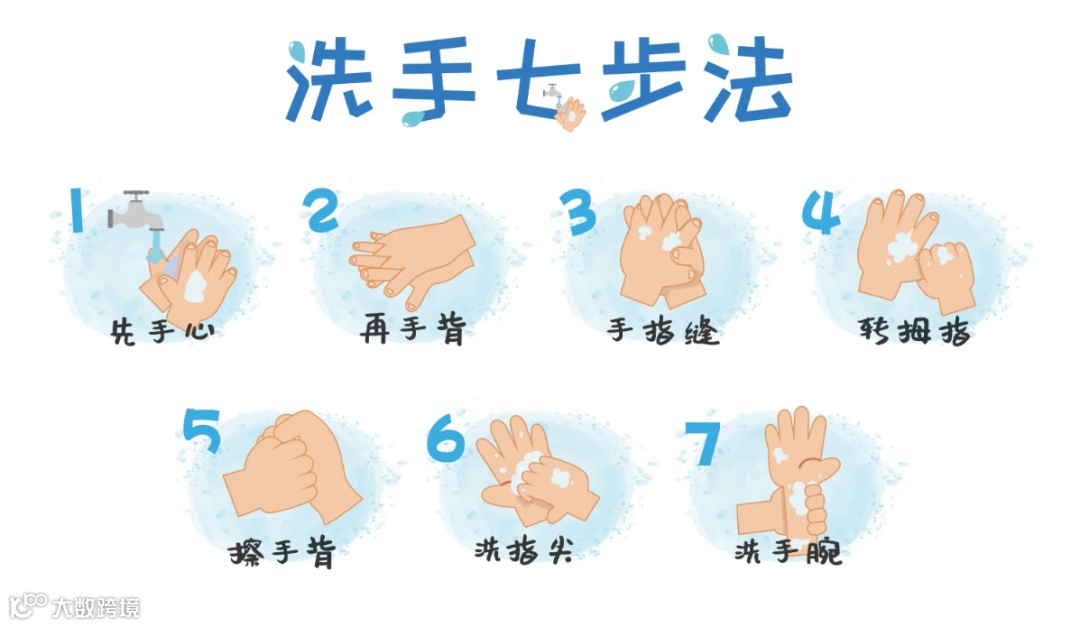 洗手七步法

1
先手心

2
再手背

3
手指缝

4
转拇指

5
擦手背

6
洗指尖

7
洗手腕

大数跨境