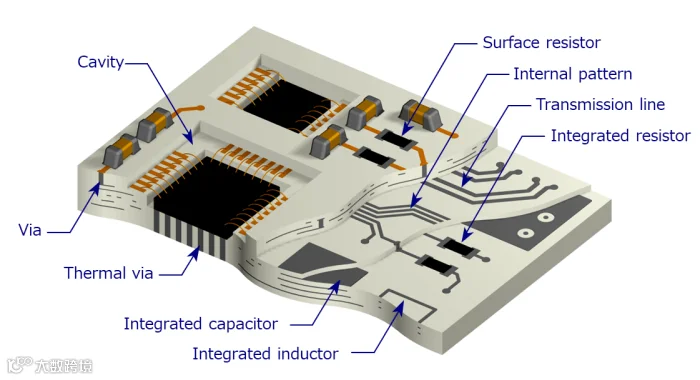 Cavity

Surface resistor

Internal pattern

Transmission line

Integrated resistor

Via

Thermal via

Integrated capacitor

Integrated inductor

大数跨境