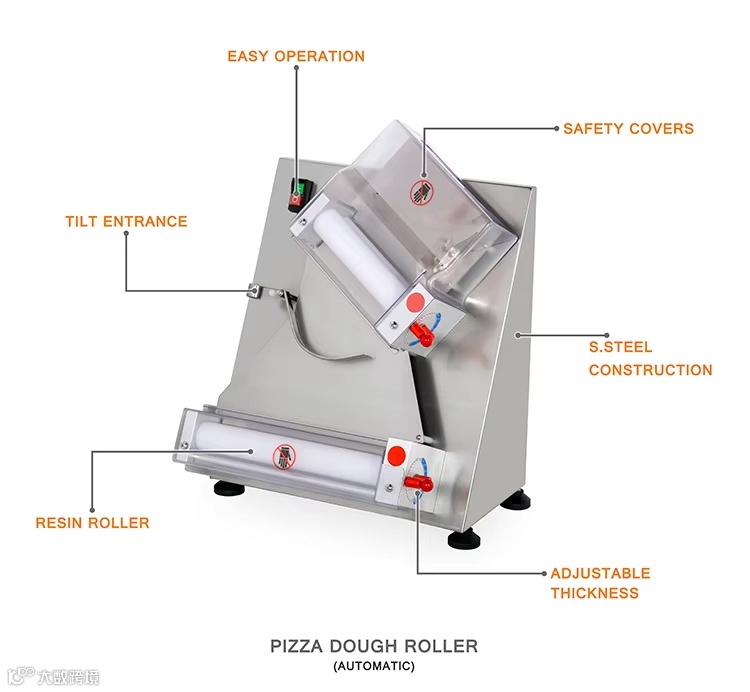 EASY OPERATION

SAFETY COVERS

TILT ENTRANCE

S.STEEL CONSTRUCTION

RESIN ROLLER

ADJUSTABLE THICKNESS

PIZZA DOUGH ROLLER
(AUTOMATIC)

大数跨境