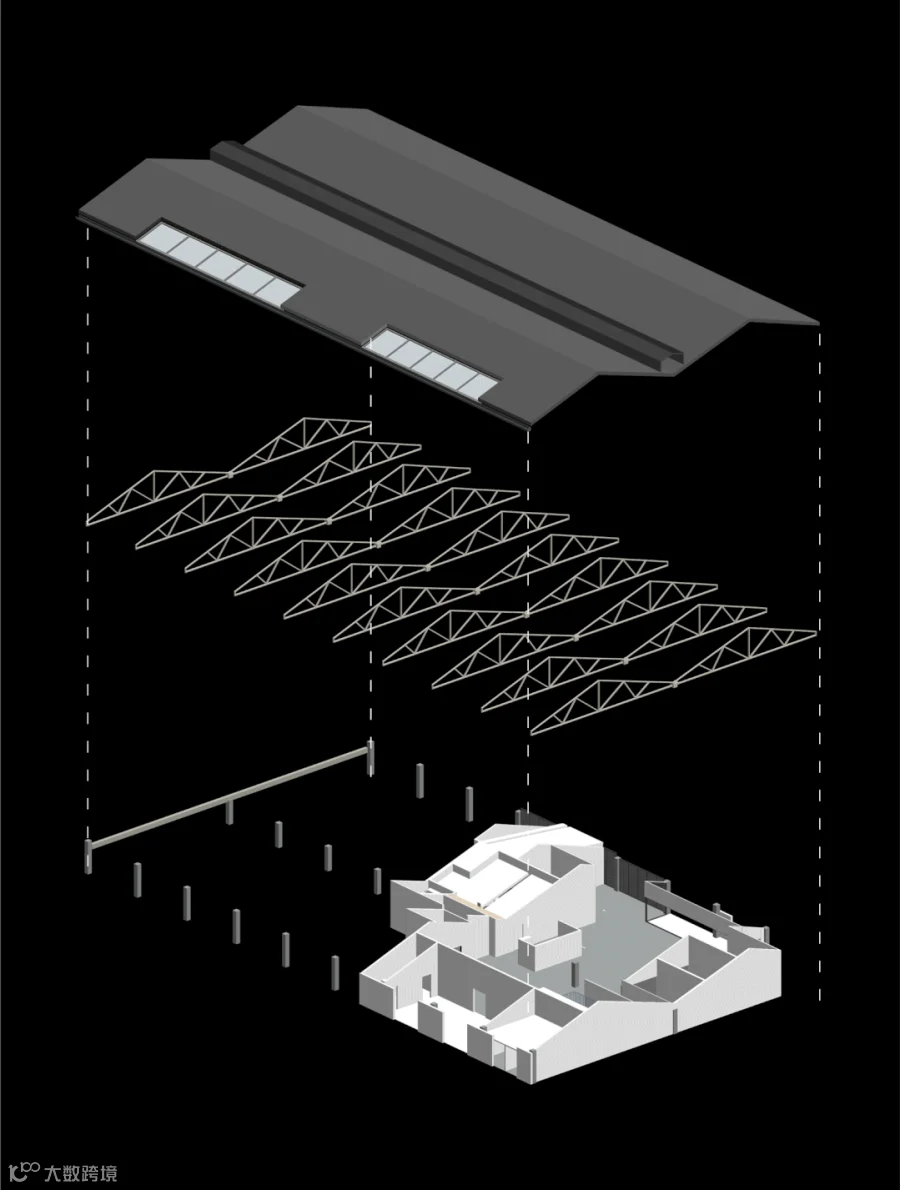 大数跨境