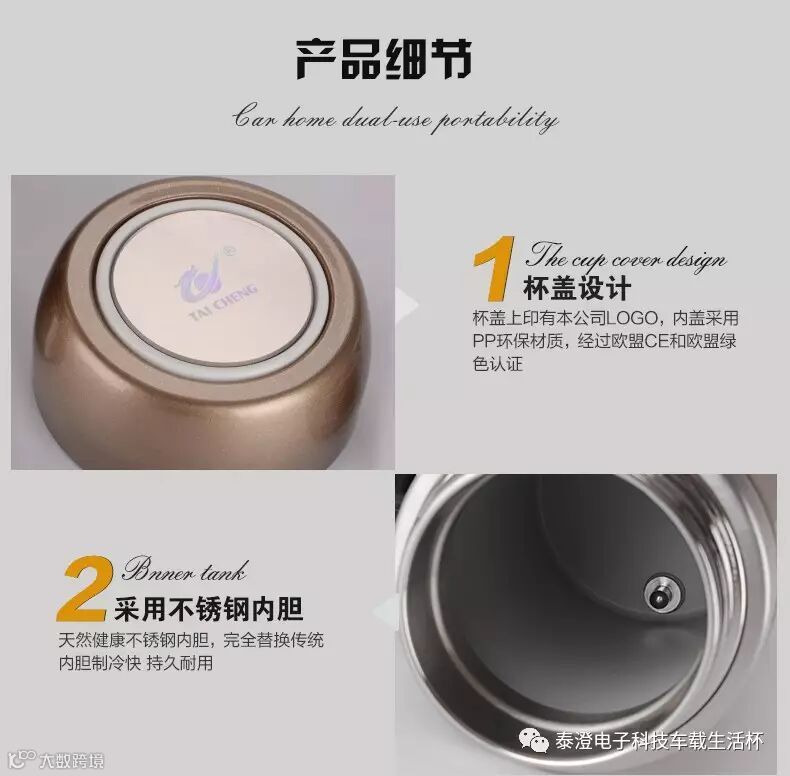 产品细节

Car home dual-use portability

TAI CHENG

1 The cup cover design
杯盖设计
杯盖上印有本公司LOGO，内盖采用PP环保材质，经过欧盟CE和欧盟绿色认证

2 Bnner tank
采用不锈钢内胆
天然健康不锈钢内胆，完全替换传统内胆制冷快 持久耐用

泰澄电子科技车载生活杯

大数跨境