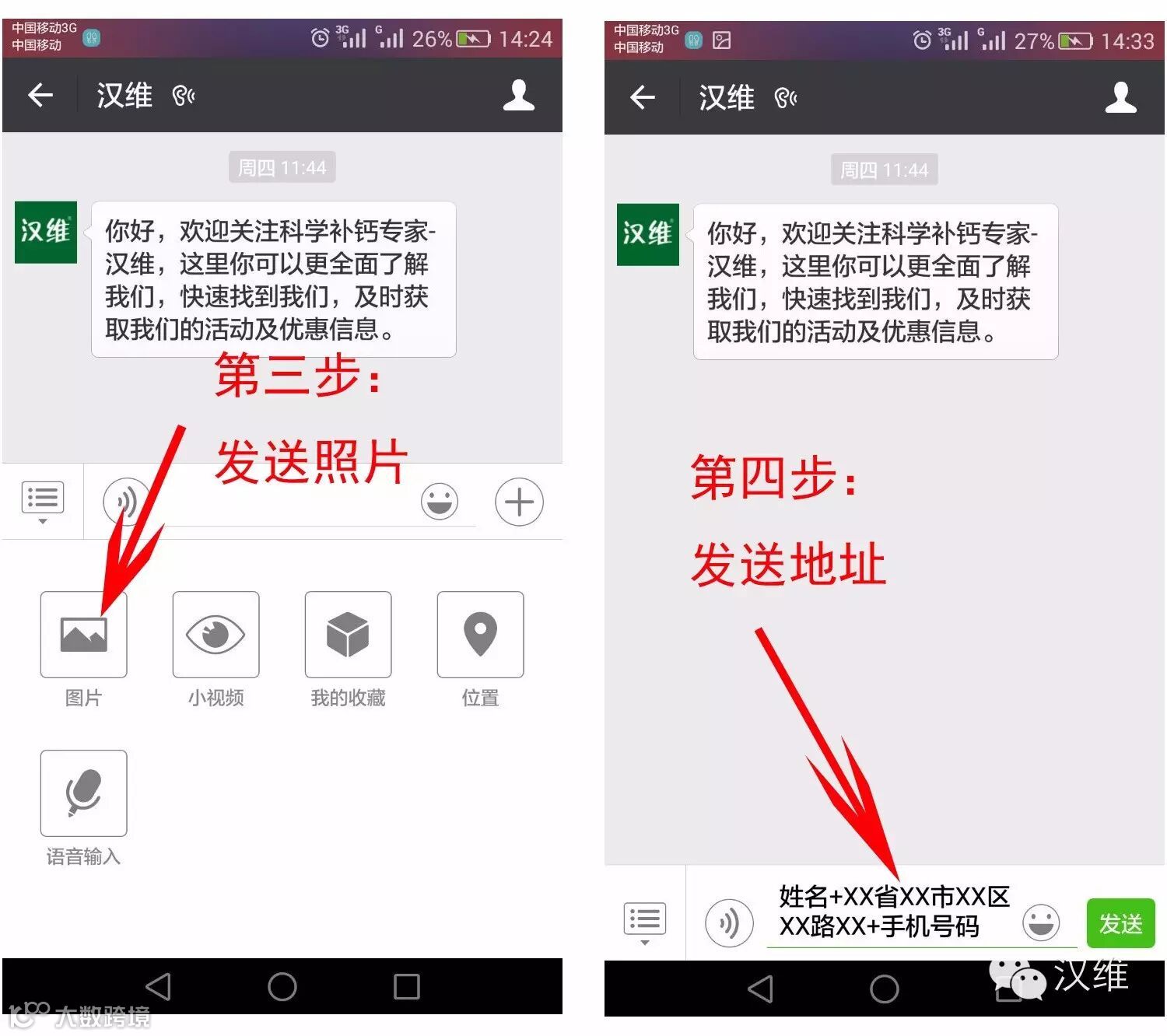 中国移动3G
中国移动

3G G 26% 14:24

汉维

周四 11:44

汉维

你好，欢迎关注科学补钙专家-汉维，这里你可以更全面了解我们，快速找到我们，及时获取我们的活动及优惠信息。

第三步：

发送照片

图片 小视频 我的收藏 位置

语音输入

大数跨境

中国移动3G
中国移动

3G G 27% 14:33

汉维

周四 11:44

汉维

你好，欢迎关注科学补钙专家-汉维，这里你可以更全面了解我们，快速找到我们，及时获取我们的活动及优惠信息。

第四步：

发送地址

姓名+XX省XX市XX区XX路XX+手机号码

发送

汉维