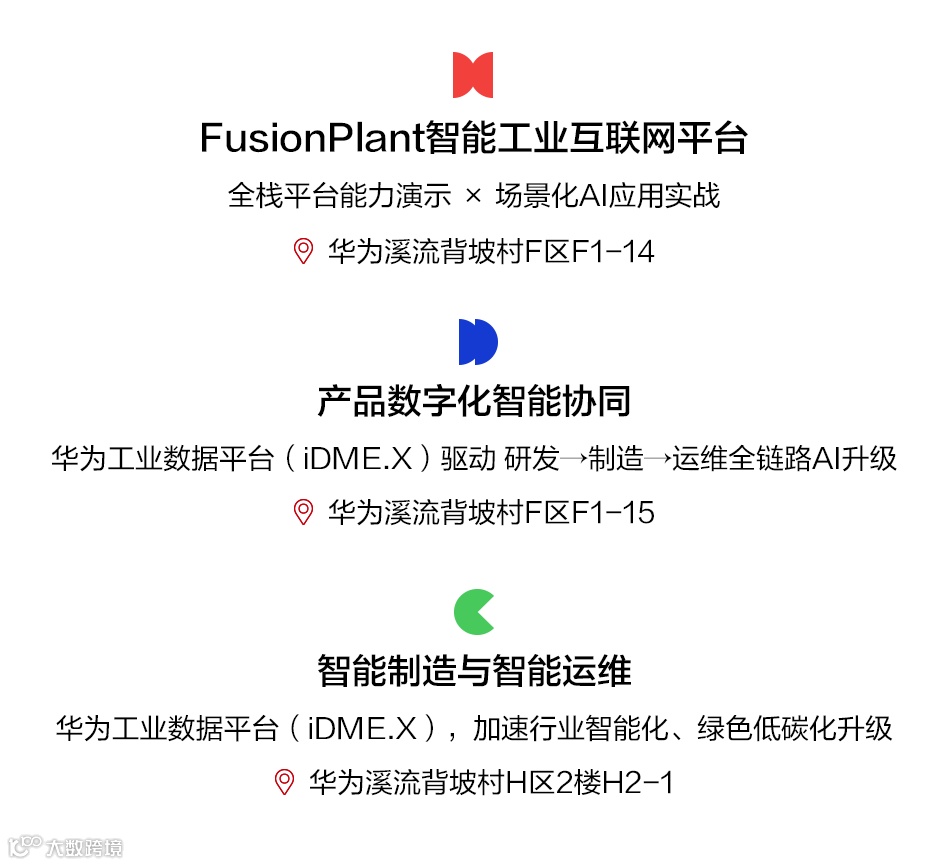 FusionPlant智能工业互联网平台

全栈平台能力演示 × 场景化AI应用实战

华为溪流背坡村F区F1-14

产品数字化智能协同

华为工业数据平台（iDME.X）驱动 研发→制造→运维全链路AI升级

华为溪流背坡村F区F1-15

智能制造与智能运维

华为工业数据平台（iDME.X），加速行业智能化、绿色低碳化升级

华为溪流背坡村H区2楼H2-1

大数跨境