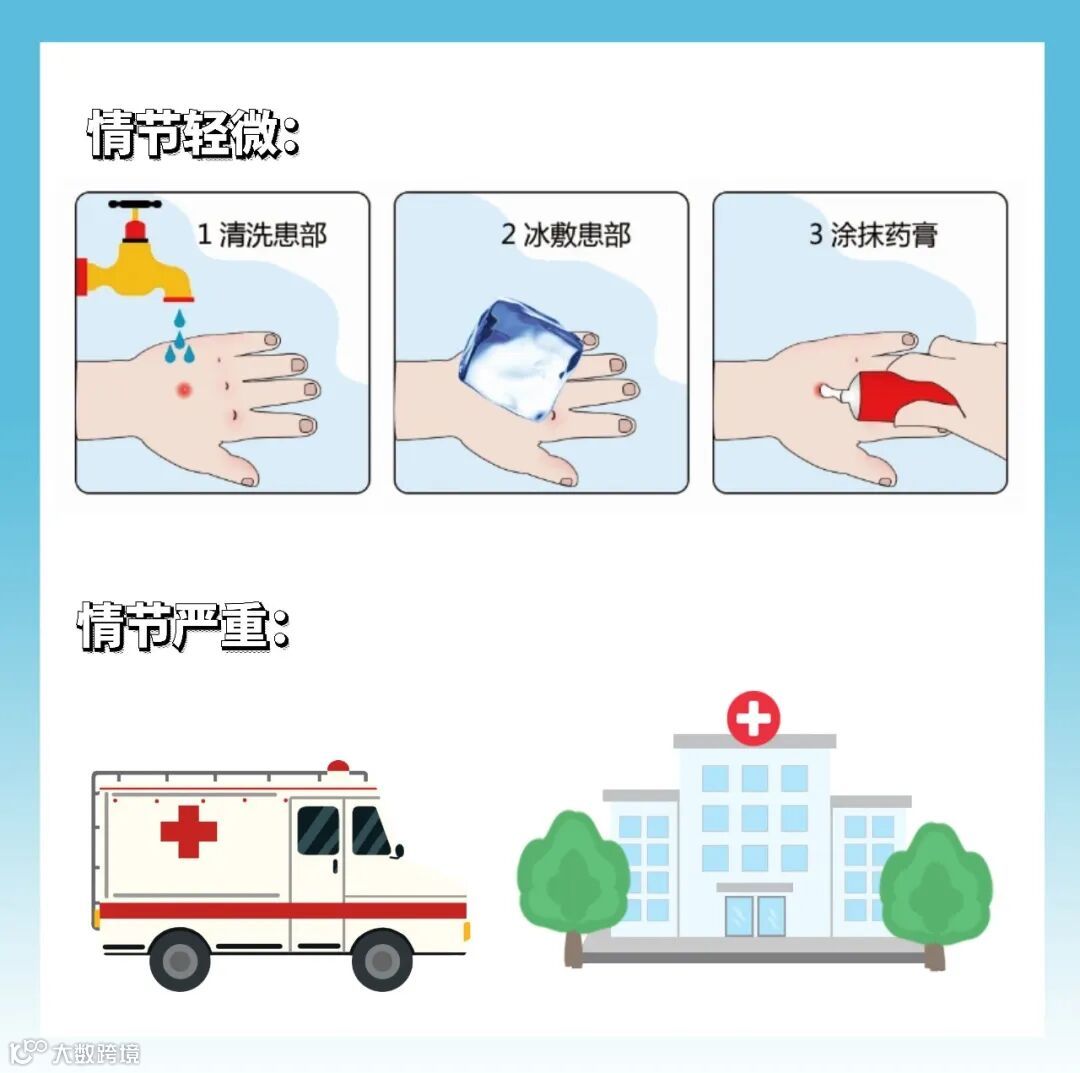 情节轻微:

1 清洗患部

2 冰敷患部

3 涂抹药膏

情节严重:

大数跨境