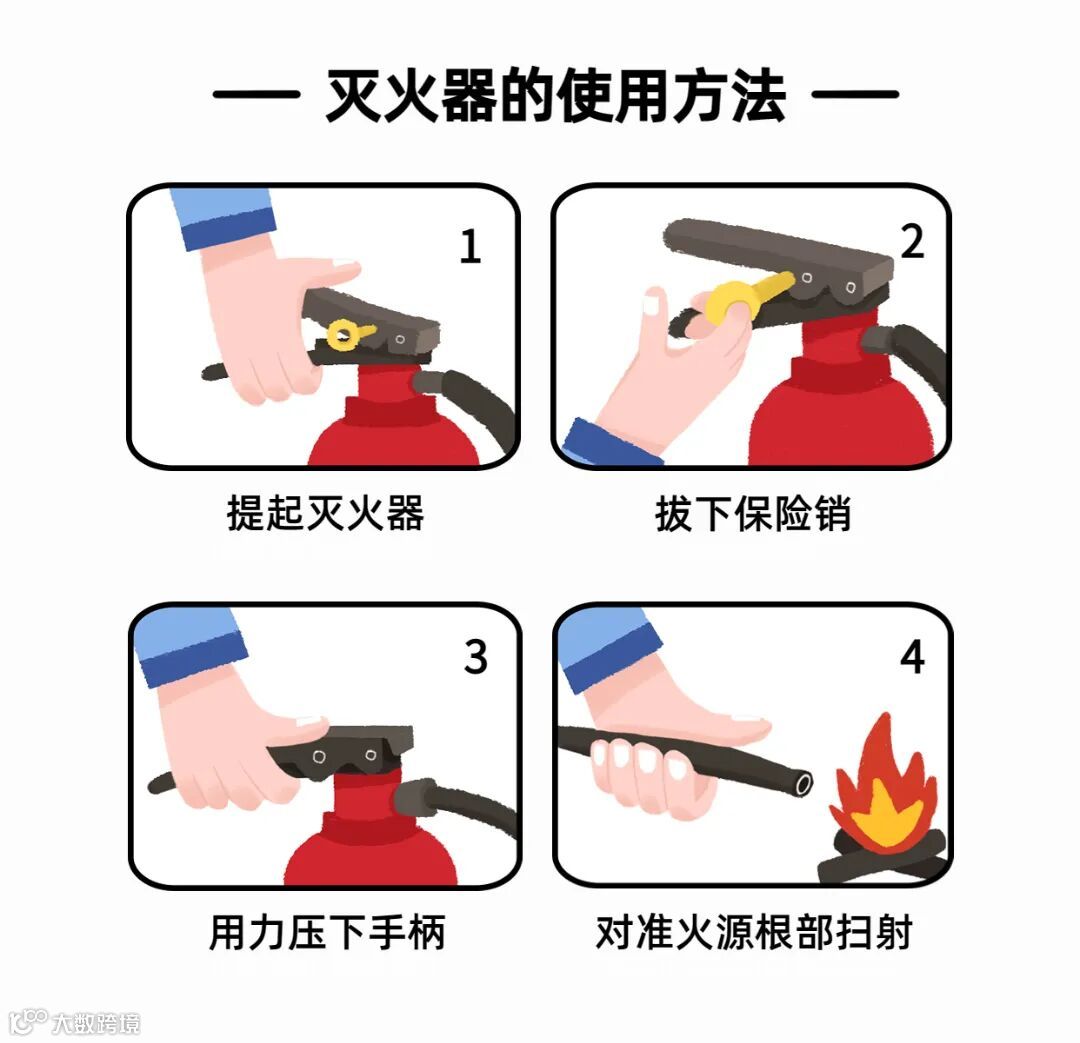 — 灭火器的使用方法 —

1

提起灭火器

2

拔下保险销

3

用力压下手柄

4

对准火源根部扫射

大数跨境