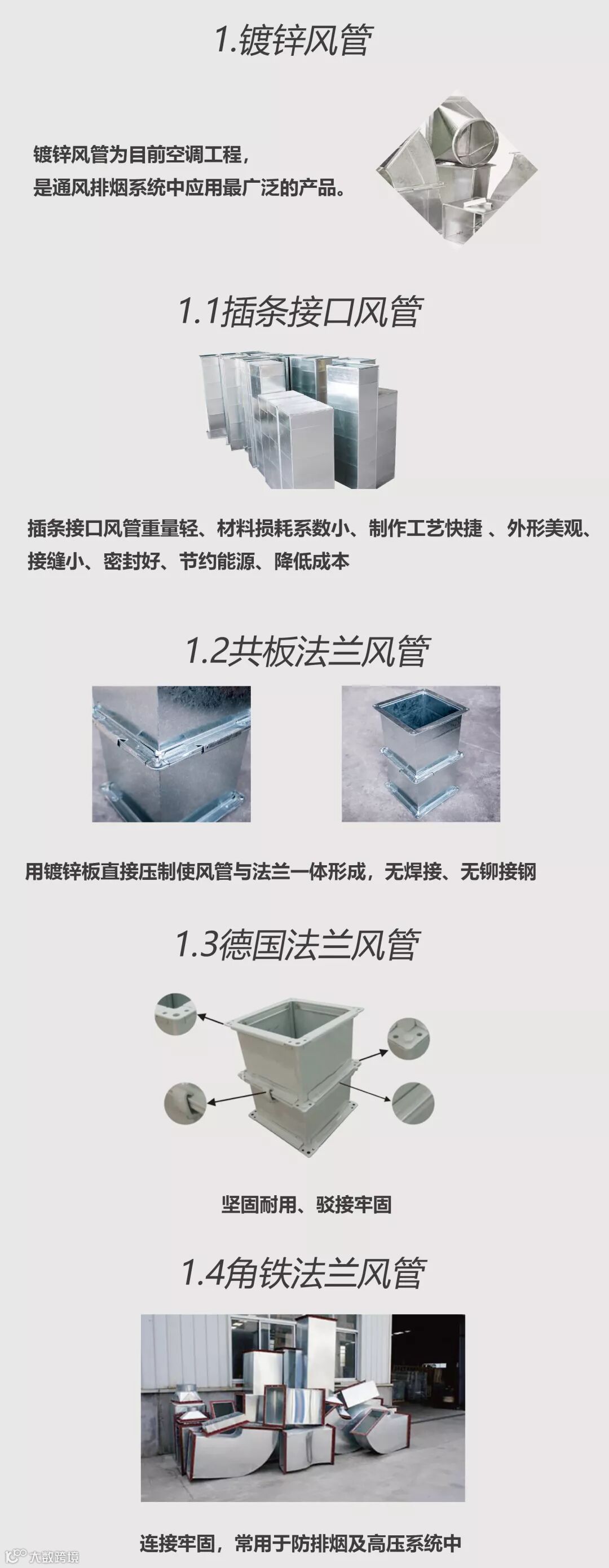 1.镀锌风管

镀锌风管为目前空调工程，
是通风排烟系统中应用最广泛的产品。

1.1插条接口风管

插条接口风管重量轻、材料损耗系数小、制作工艺快捷 、外形美观、接缝小、密封好、节约能源、降低成本

1.2共板法兰风管

用镀锌板直接压制使风管与法兰一体形成，无焊接、无铆接钢

1.3德国法兰风管

坚固耐用、驳接牢固

1.4角铁法兰风管

连接牢固，常用于防排烟及高压系统中

大数跨境