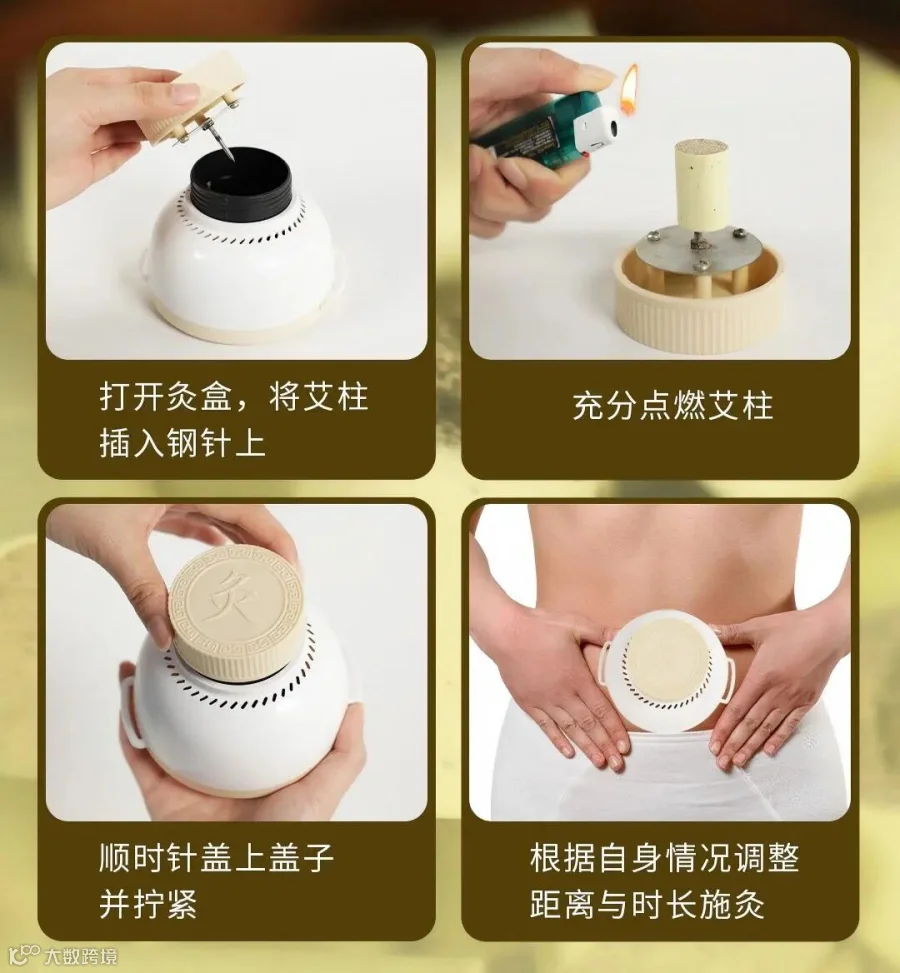 打开灸盒，将艾柱插入钢针上

充分点燃艾柱

灸

顺时针盖上盖子并拧紧

根据自身情况调整距离与时长施灸

大数跨境