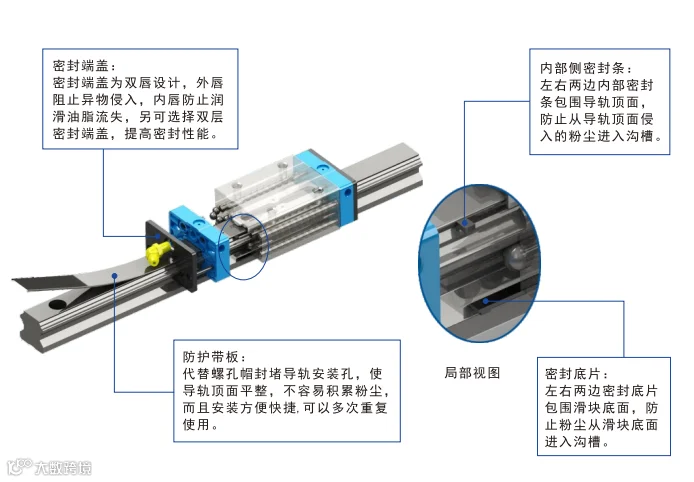 密封端盖：
密封端盖为双唇设计，外唇阻止异物侵入，内唇防止润滑油脂流失，另可选择双层密封端盖，提高密封性能。

内部侧密封条：
左右两边内部密封条包围导轨顶面，防止从导轨顶面侵入的粉尘进入沟槽。

防护带板：
代替螺孔帽封堵导轨安装孔，使导轨顶面平整，不容易积累粉尘，而且安装方便快捷，可以多次重复使用。

局部视图

密封底片：
左右两边密封底片包围滑块底面，防止粉尘从滑块底面进入沟槽。

大数跨境