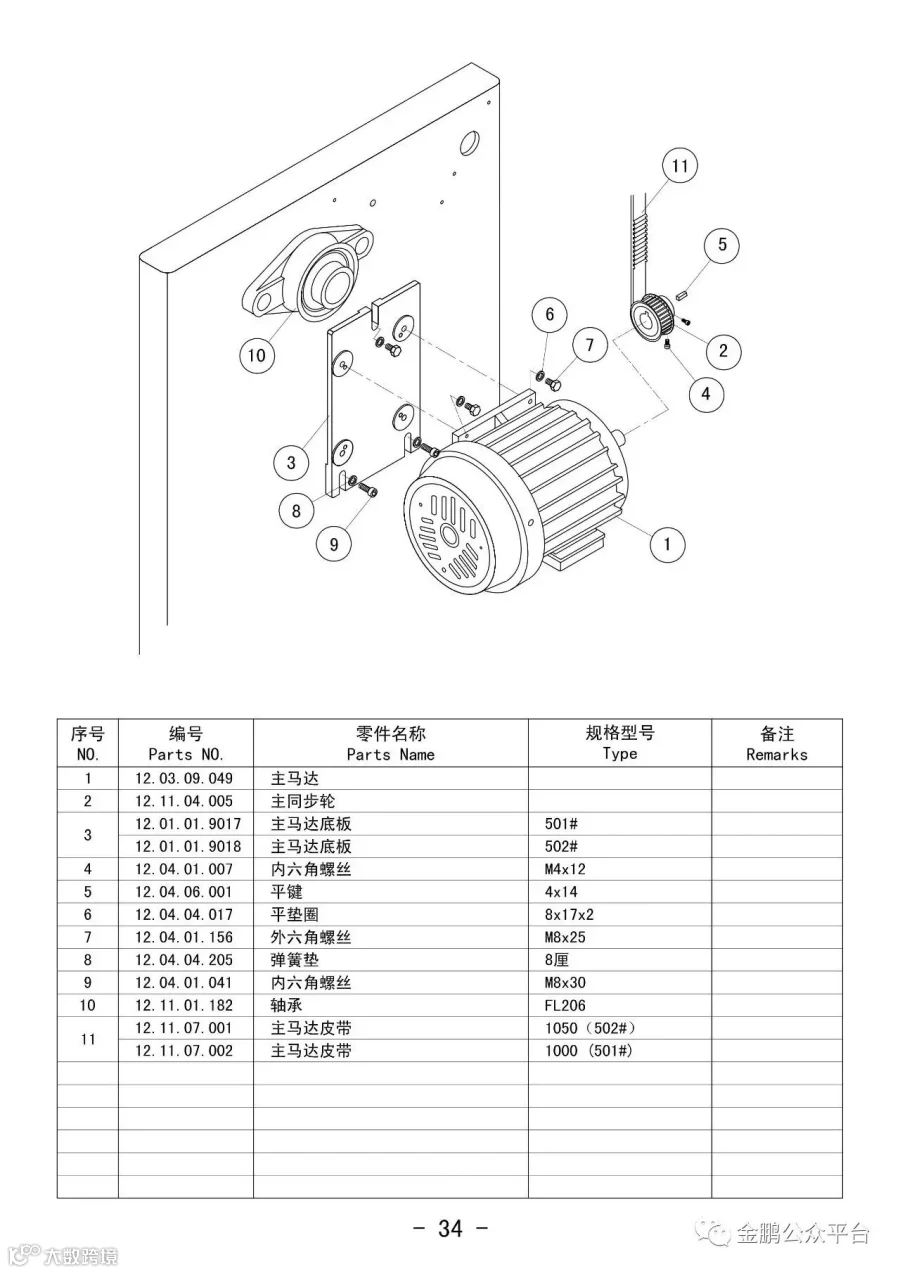 11
5
6
7
2
4
10
3
8
9
1

| 序号 NO. | 编号 Parts NO. | 零件名称 Parts Name | 规格型号 Type | 备注 Remarks |
|---|---|---|---|---|
| 1 | 12.03.09.049 | 主马达 | | |
| 2 | 12.11.04.005 | 主同步轮 | | |
| 3 | 12.01.01.9017 | 主马达底板 | 501# | |
| | 12.01.01.9018 | 主马达底板 | 502# | |
| 4 | 12.04.01.007 | 内六角螺丝 | M4x12 | |
| 5 | 12.04.06.001 | 平键 | 4x14 | |
| 6 | 12.04.04.017 | 平垫圈 | 8x17x2 | |
| 7 | 12.04.01.156 | 外六角螺丝 | M8x25 | |
| 8 | 12.04.04.205 | 弹簧垫 | 8厘 | |
| 9 | 12.04.01.041 | 内六角螺丝 | M8x30 | |
| 10 | 12.11.01.182 | 轴承 | FL206 | |
| 11 | 12.11.07.001 | 主马达皮带 | 1050 (502#) | |
| | 12.11.07.002 | 主马达皮带 | 1000 (501#) | |
| | | | | |
| | | | | |
| | | | | |
| | | | | |
| | | | | |
| | | | | |

- 34 -

金鹏公众平台

大数跨境