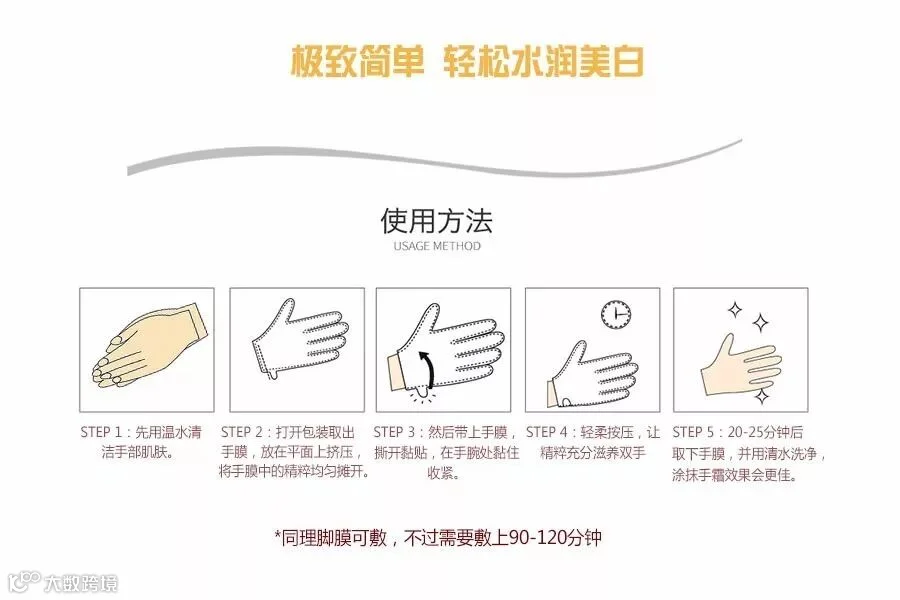 极致简单 轻松水润美白

使用方法
USAGE METHOD

STEP 1：先用温水清洁手部肌肤。

STEP 2：打开包装取出手膜，放在平面上挤压，将手膜中的精粹均匀摊开。

STEP 3：然后带上手膜，撕开黏贴，在手腕处黏住收紧。

STEP 4：轻柔按压，让精粹充分滋养双手

STEP 5：20-25分钟后取下手膜，并用清水洗净，涂抹手霜效果会更佳。

*同理脚膜可敷，不过需要敷上90-120分钟

大数跨境