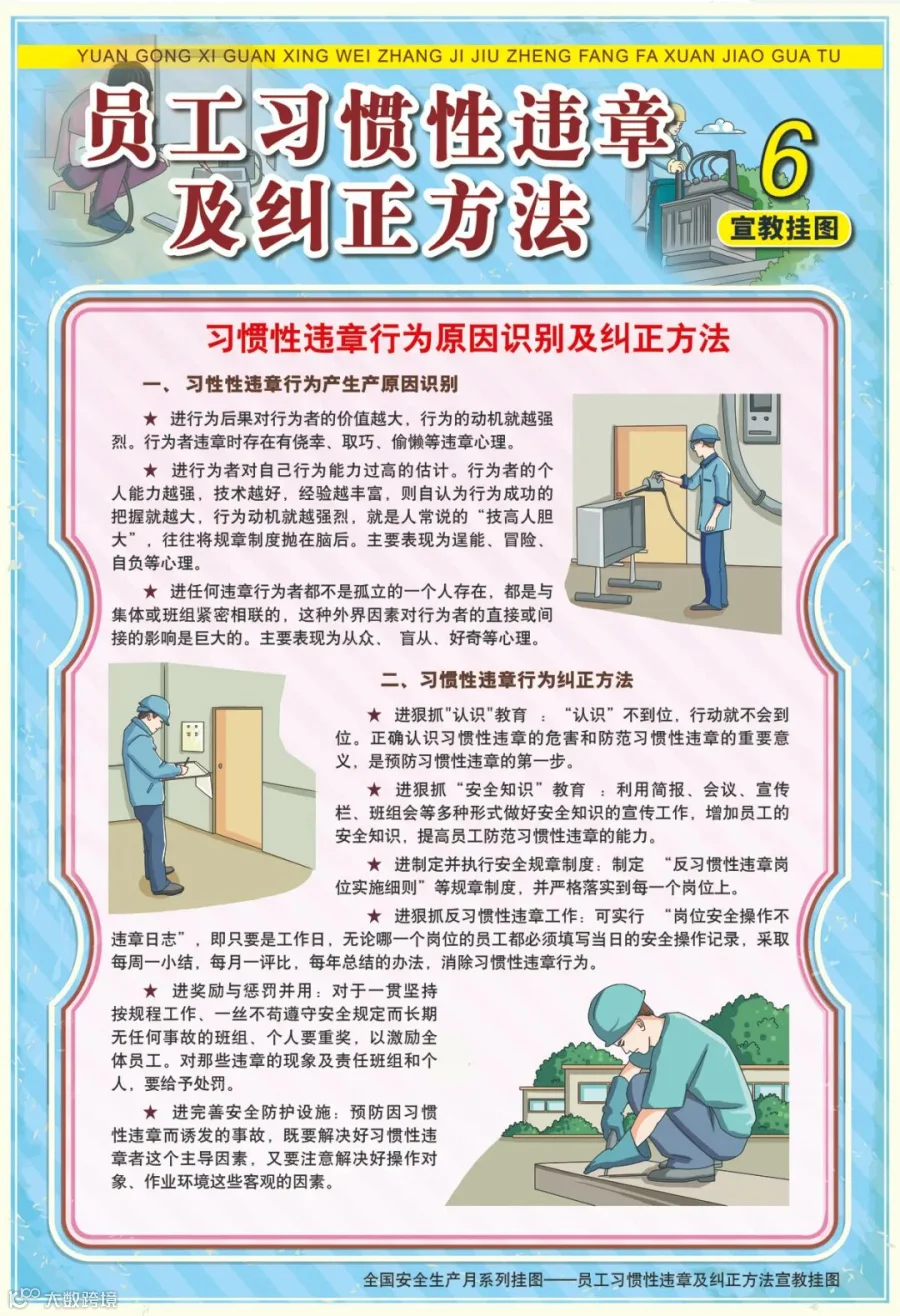 YUAN GONG XI GUAN XING WEI ZHANG JI JIU ZHENG FANG FA XUAN JIAO GUA TU

员工习惯性违章及纠正方法

6

宣教挂图

习惯性违章行为原因识别及纠正方法

一、习性性违章行为产生产原因识别

★ 进行为后果对行为者的价值越大，行为的动机就越强烈。行为者违章时存在有侥幸、取巧、偷懒等违章心理。

★ 进行为者对自己行为能力过高的估计。行为者的个人能力越强，技术越好，经验越丰富，则自认为行为成功的把握就越大，行为动机就越强烈，就是人常说的“技高人胆大”，往往将规章制度抛在脑后。主要表现为逞能、冒险、自负等心理。

★ 进任何违章行为者都不是孤立的一个人存在，都是与集体或班组紧密相联的，这种外界因素对行为者的直接或间接的影响是巨大的。主要表现为从众、 盲从、好奇等心理。

二、习惯性违章行为纠正方法

★ 进狠抓"认识"教育 ：“认识”不到位，行动就不会到位。正确认识习惯性违章的危害和防范习惯性违章的重要意义，是预防习惯性违章的第一步。

★ 进狠抓“安全知识”教育 ：利用简报、会议、宣传栏、班组会等多种形式做好安全知识的宣传工作，增加员工的安全知识，提高员工防范习惯性违章的能力。

★ 进制定并执行安全规章制度：制定 “反习惯性违章岗位实施细则”等规章制度，并严格落实到每一个岗位上。

★ 进狠抓反习惯性违章工作：可实行 “岗位安全操作不违章日志”，即只要是工作日，无论哪一个岗位的员工都必须填写当日的安全操作记录，采取每周一小结，每月一评比，每年总结的办法，消除习惯性违章行为。

★ 进奖励与惩罚并用：对于一贯坚持按规程工作、一丝不苟遵守安全规定而长期无任何事故的班组、个人要重奖，以激励全体员工。对那些违章的现象及责任班组和个人，要给予处罚。

★ 进完善安全防护设施：预防因习惯性违章而诱发的事故，既要解决好习惯性违章者这个主导因素，又要注意解决好操作对象、作业环境这些客观的因素。

全国安全生产月系列挂图——员工习惯性违章及纠正方法宣教挂图

大数跨境