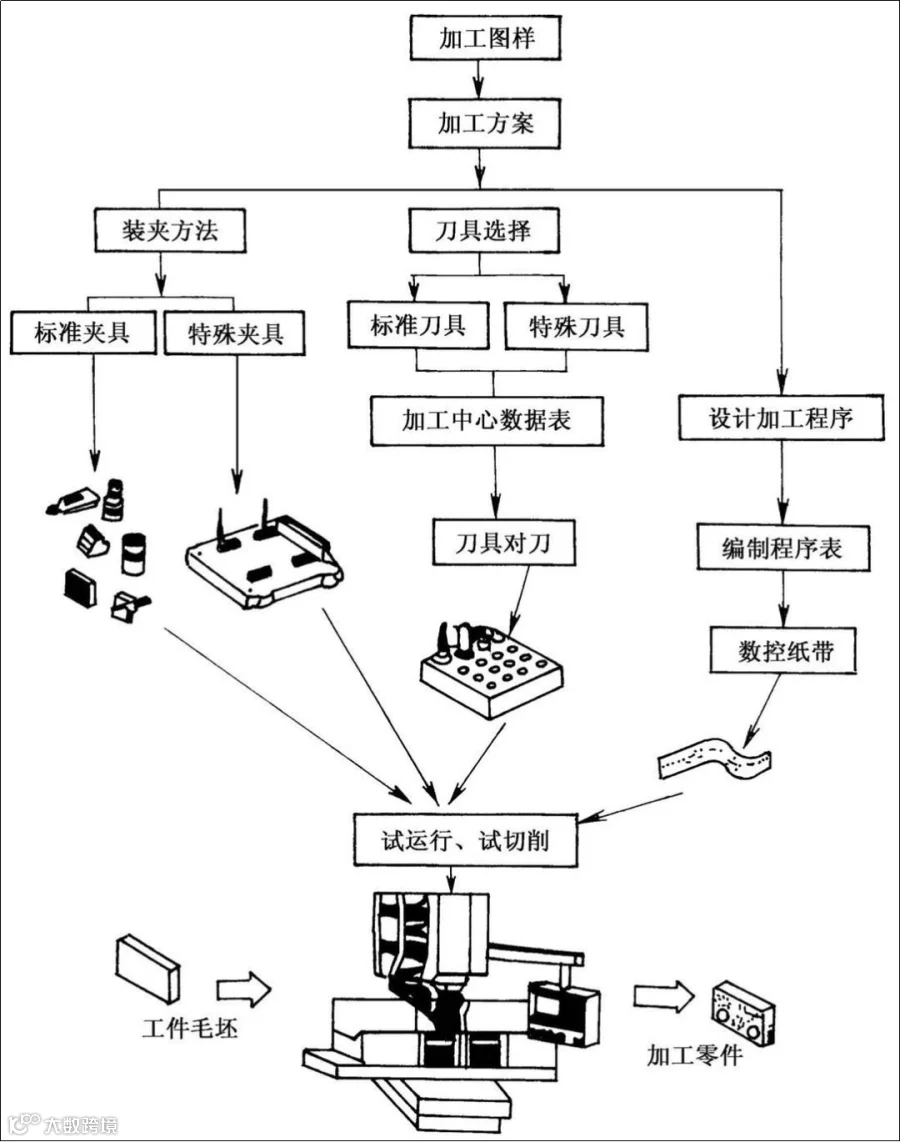 加工图样

加工方案

装夹方法

刀具选择

标准夹具

特殊夹具

标准刀具

特殊刀具

加工中心数据表

设计加工程序

刀具对刀

编制程序表

数控纸带

试运行、试切削

工件毛坯

加工零件

大数跨境