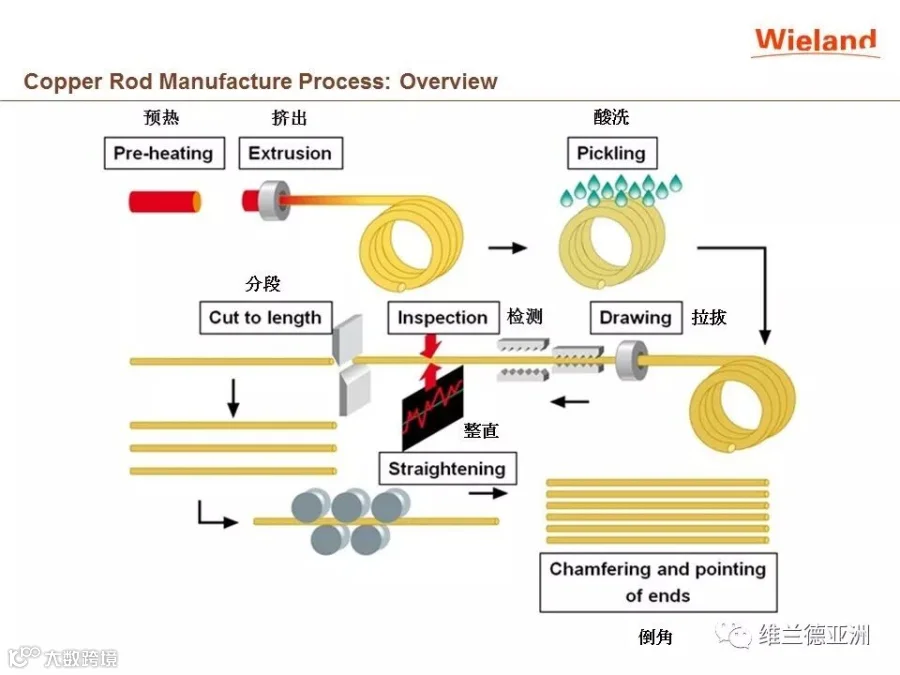 Wieland

Copper Rod Manufacture Process: Overview

预热
Pre-heating

挤出
Extrusion

酸洗
Pickling

分段
Cut to length

Inspection
检测

Drawing
拉拔

整直
Straightening

Chamfering and pointing of ends

倒角

维兰德亚洲

大数跨境