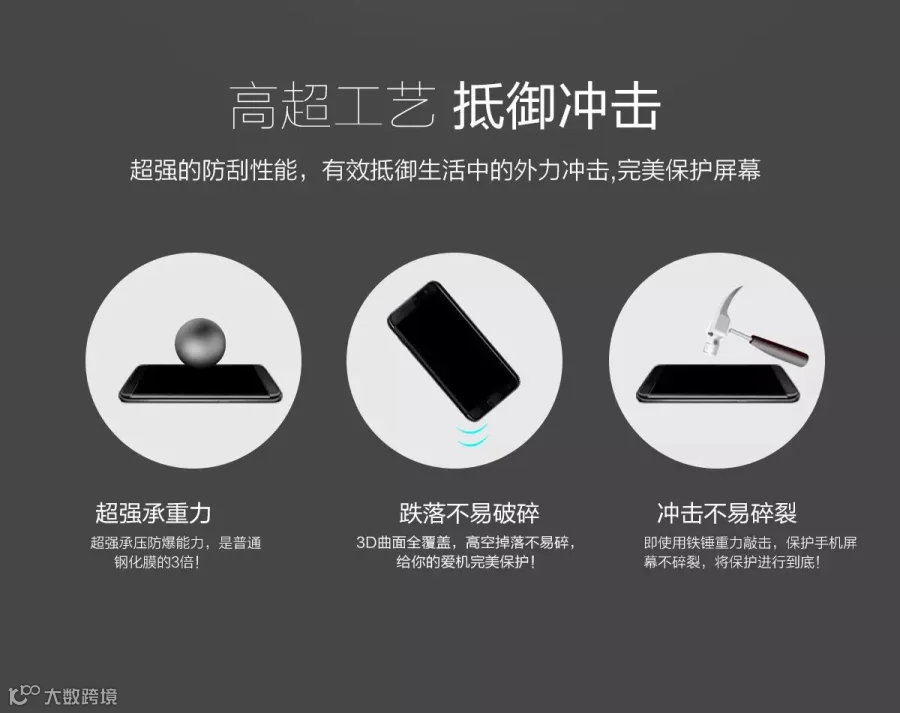 高超工艺 抵御冲击

超强的防刮性能，有效抵御生活中的外力冲击,完美保护屏幕

超强承重力

超强承压防爆能力，是普通钢化膜的3倍！

跌落不易破碎

3D曲面全覆盖，高空掉落不易碎，给你的爱机完美保护！

冲击不易碎裂

即使用铁锤重力敲击，保护手机屏幕不碎裂，将保护进行到底！

大数跨境