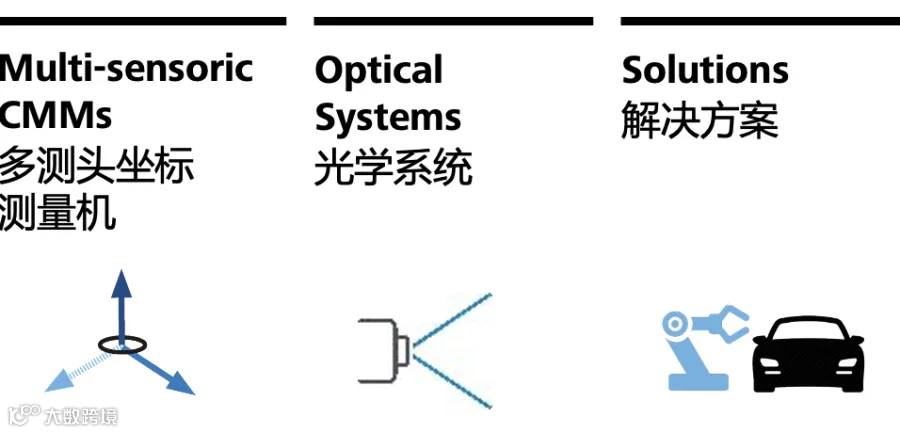 Multi-sensoric CMMs
多测头坐标测量机

Optical Systems
光学系统

Solutions
解决方案

大数跨境