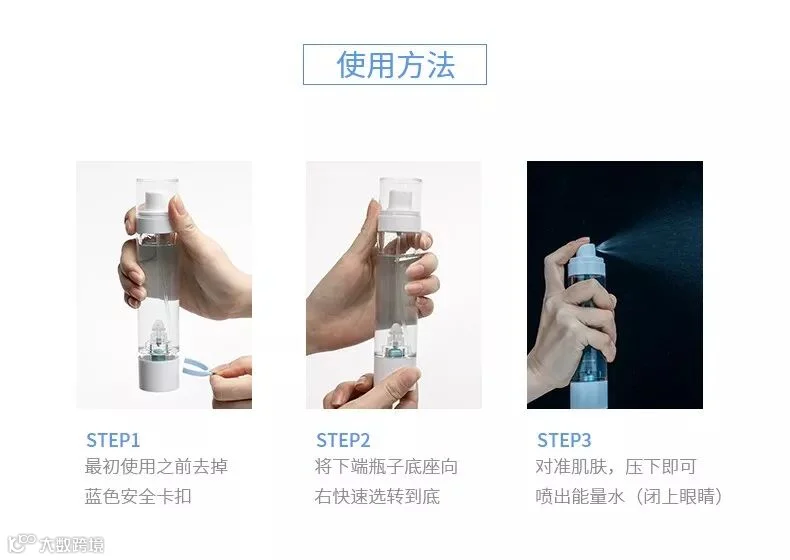 使用方法

STEP1
最初使用之前去掉蓝色安全卡扣

STEP2
将下端瓶子底座向右快速选转到底

STEP3
对准肌肤，压下即可喷出能量水（闭上眼睛）

大数跨境