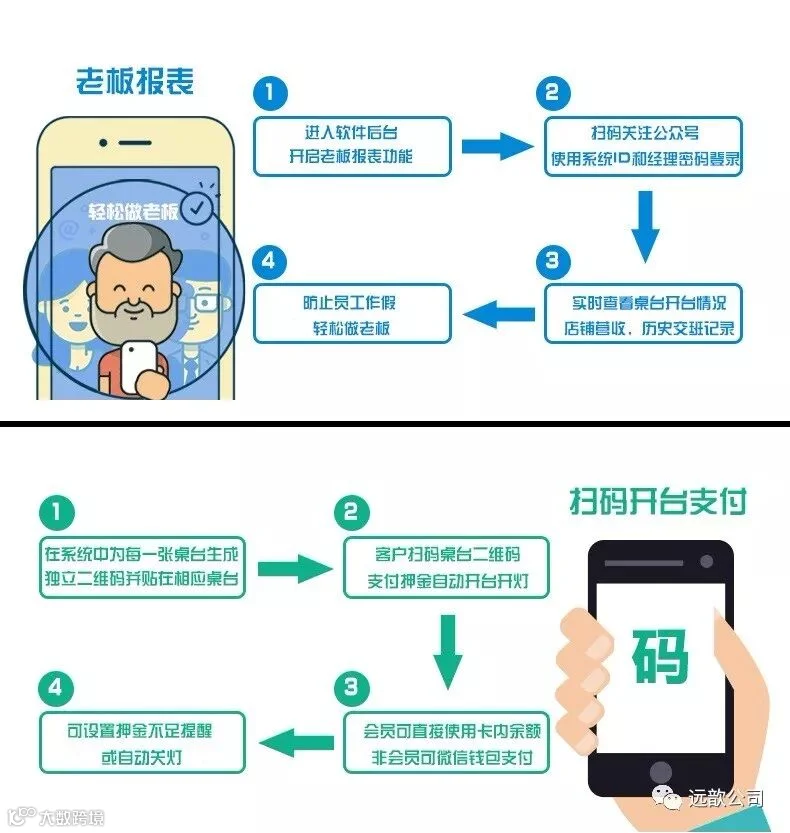 老板报表

轻松做老板

1
进入软件后台
开启老板报表功能

2
扫码关注公众号
使用系统ID和经理密码登录

3
实时查看桌台开台情况
店铺营收、历史交班记录

4
防止员工作假
轻松做老板

扫码开台支付

1
在系统中为每一张桌台生成
独立二维码并贴在相应桌台

2
客户扫码桌台二维码
支付押金自动开台开灯

3
会员可直接使用卡内余额
非会员可微信钱包支付

4
可设置押金不足提醒
或自动关灯

码

远歆公司

大数跨境