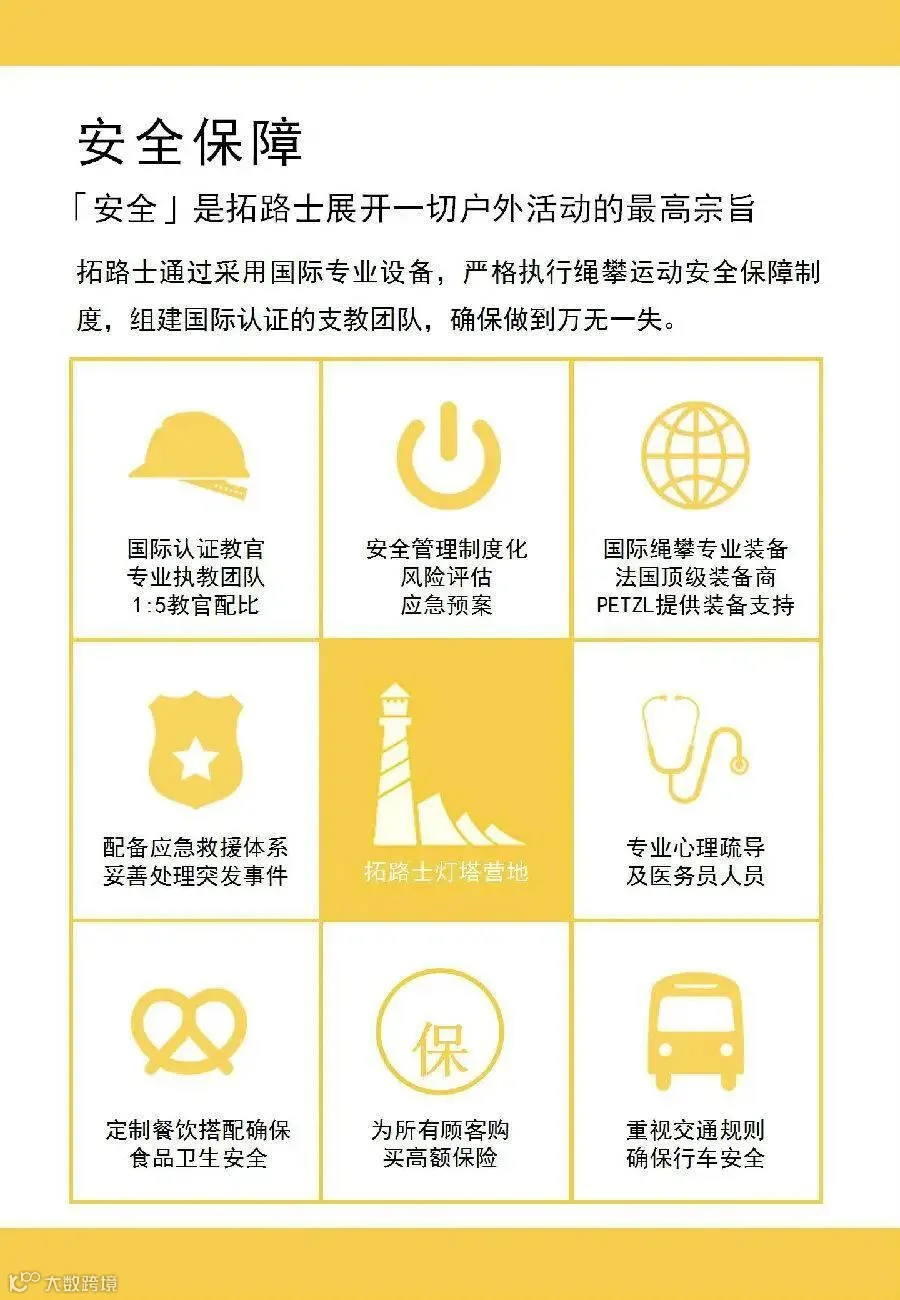 安全保障

「安全」是拓路士展开一切户外活动的最高宗旨

拓路士通过采用国际专业设备，严格执行绳攀运动安全保障制度，组建国际认证的支教团队，确保做到万无一失。

国际认证教官
专业执教团队
1:5教官配比

安全管理制度化
风险评估
应急预案

国际绳攀专业装备
法国顶级装备商
PETZL提供装备支持

配备应急救援体系
妥善处理突发事件

拓路士灯塔营地

专业心理疏导
及医务员人员

定制餐饮搭配确保
食品卫生安全

保

为所有顾客购
买高额保险

重视交通规则
确保行车安全

大数跨境