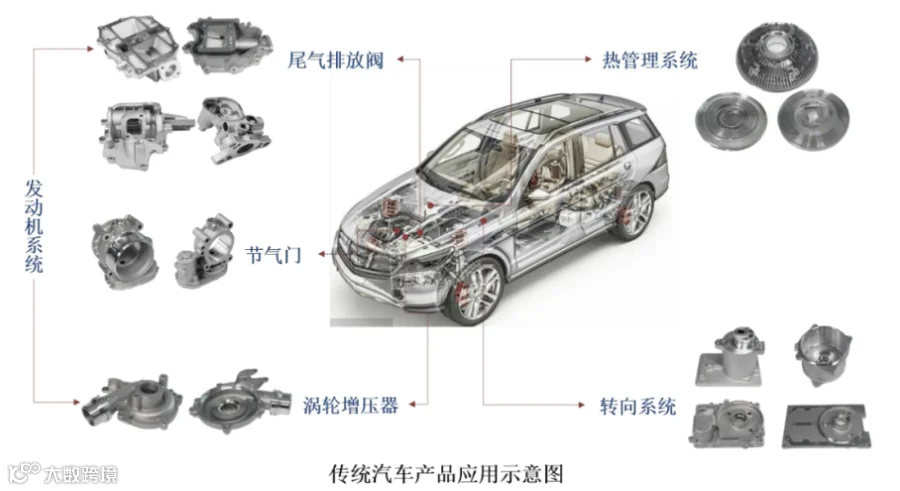 发动机系统

尾气排放阀

节气门

涡轮增压器

热管理系统

转向系统

传统汽车产品应用示意图

大数跨境