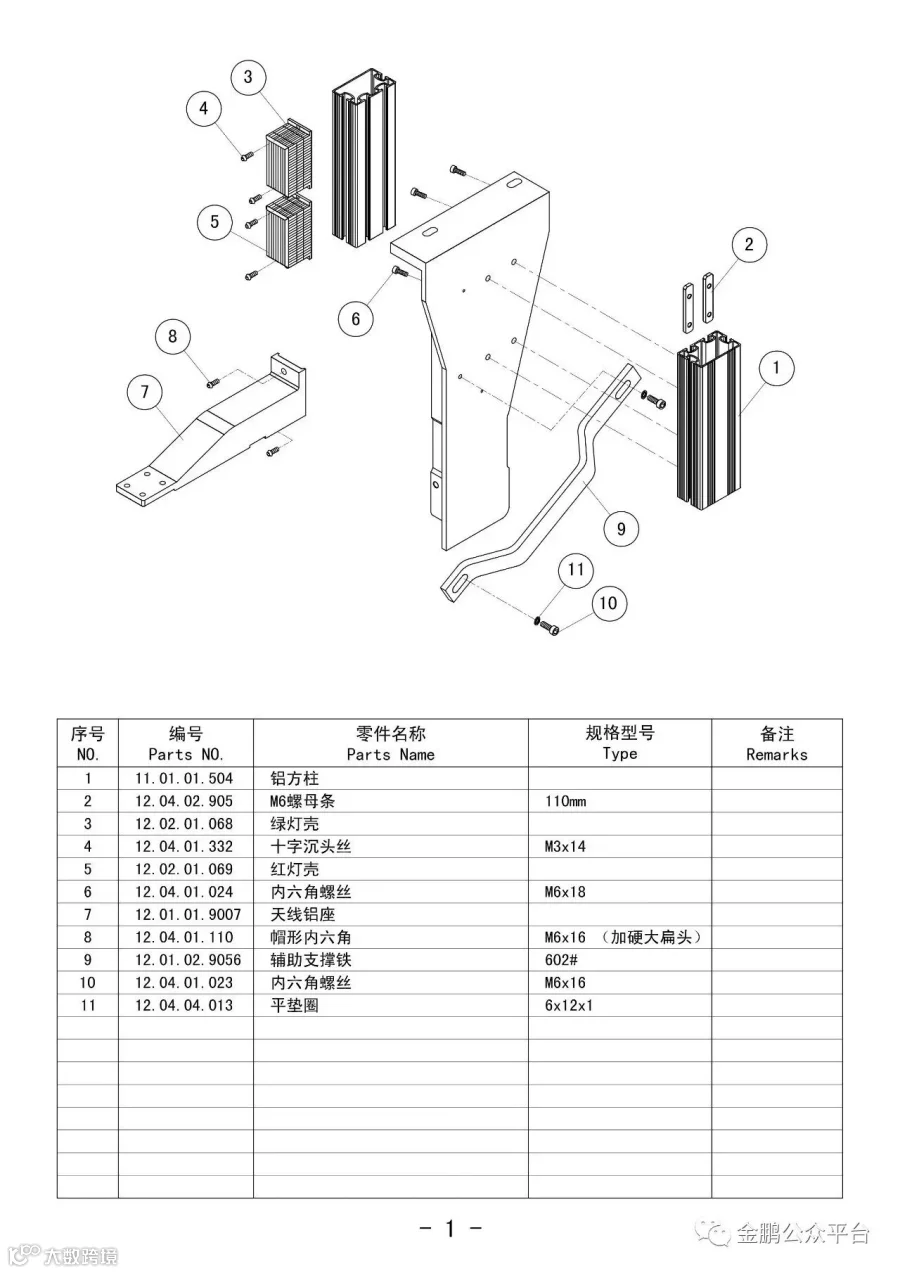 3
4
5
6
8
7
2
1
9
11
10

| 序号 NO. | 编号 Parts NO. | 零件名称 Parts Name | 规格型号 Type | 备注 Remarks |
|---|---|---|---|---|
| 1 | 11.01.01.504 | 铝方柱 | | |
| 2 | 12.04.02.905 | M6螺母条 | 110mm | |
| 3 | 12.02.01.068 | 绿灯壳 | | |
| 4 | 12.04.01.332 | 十字沉头丝 | M3x14 | |
| 5 | 12.02.01.069 | 红灯壳 | | |
| 6 | 12.04.01.024 | 内六角螺丝 | M6x18 | |
| 7 | 12.01.01.9007 | 天线铝座 | | |
| 8 | 12.04.01.110 | 帽形内六角 | M6x16 （加硬大扁头） | |
| 9 | 12.01.02.9056 | 辅助支撑铁 | 602# | |
| 10 | 12.04.01.023 | 内六角螺丝 | M6x16 | |
| 11 | 12.04.04.013 | 平垫圈 | 6x12x1 | |
| | | | | |
| | | | | |
| | | | | |
| | | | | |
| | | | | |
| | | | | |
| | | | | |
| | | | | |

- 1 -

金鹏公众平台

大数跨境