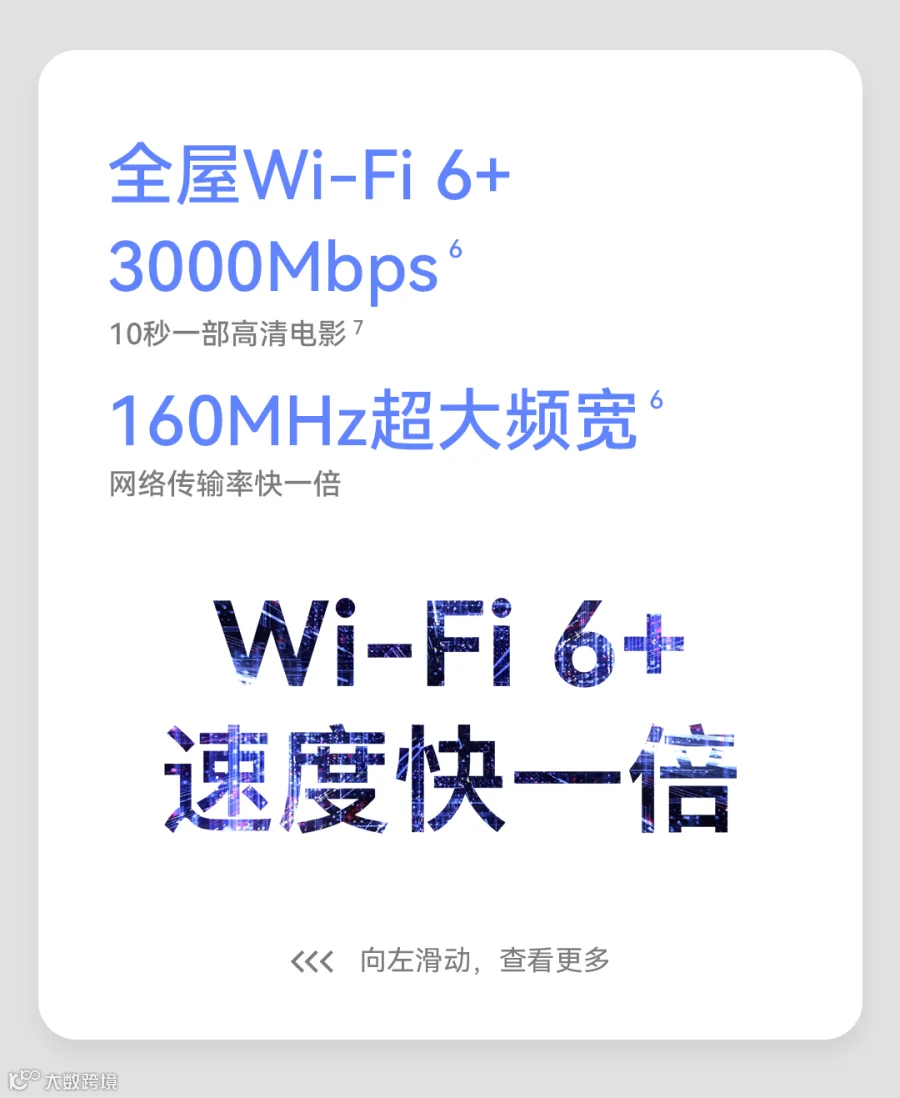 全屋Wi-Fi 6+

3000Mbps$^{6}$

10秒一部高清电影$^{7}$

160MHz超大频宽$^{6}$

网络传输率快一倍

Wi-Fi 6+
速度快一倍

<<< 向左滑动，查看更多

大数跨境