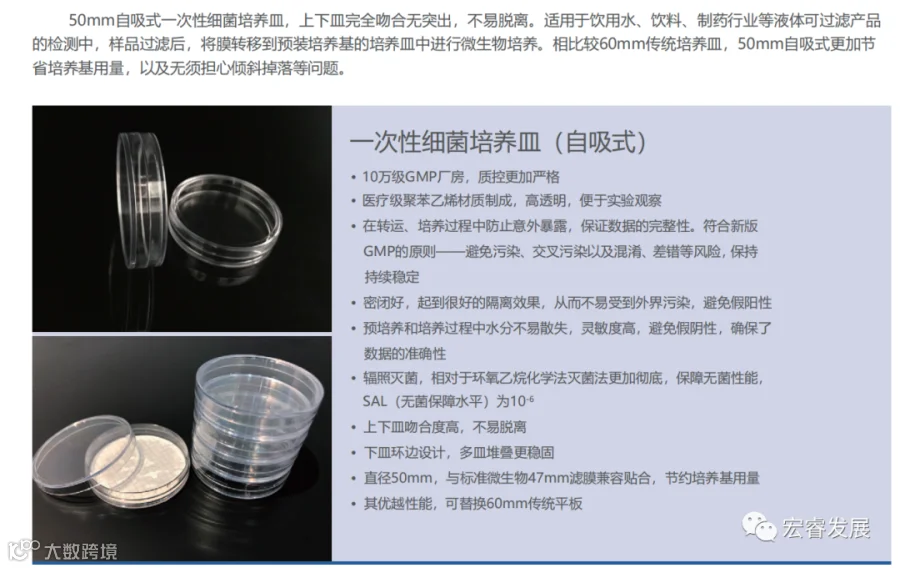 50mm自吸式一次性细菌培养皿，上下皿完全吻合无突出，不易脱离。适用于饮用水、饮料、制药行业等液体可过滤产品的检测中，样品过滤后，将膜转移到预装培养基的培养皿中进行微生物培养。相比较60mm传统培养皿，50mm自吸式更加节省培养基用量，以及无须担心倾斜掉落等问题。

一次性细菌培养皿（自吸式）

• 10万级GMP厂房，质控更加严格
• 医疗级聚苯乙烯材质制成，高透明，便于实验观察
• 在转运、培养过程中防止意外暴露，保证数据的完整性。符合新版GMP的原则——避免污染、交叉污染以及混淆、差错等风险，保持持续稳定
• 密闭好，起到很好的隔离效果，从而不易受到外界污染，避免假阳性
• 预培养和培养过程中水分不易散失，灵敏度高，避免假阴性，确保了数据的准确性
• 辐照灭菌，相对于环氧乙烷化学法灭菌法更加彻底，保障无菌性能，SAL（无菌保障水平）为$10^{-6}$
• 上下皿吻合度高，不易脱离
• 下皿环边设计，多皿堆叠更稳固
• 直径50mm，与标准微生物47mm滤膜兼容贴合，节约培养基用量
• 其优越性能，可替换60mm传统平板

宏睿发展

大数跨境