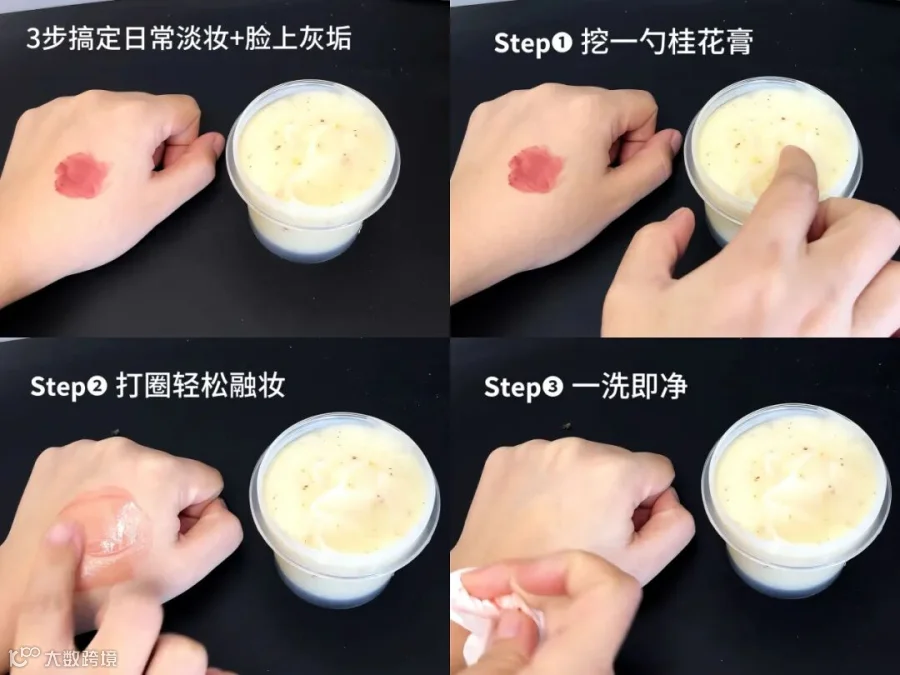 3步搞定日常淡妆+脸上灰垢

Step❶ 挖一勺桂花膏

Step❷ 打圈轻松融妆

Step❸ 一洗即净

大数跨境