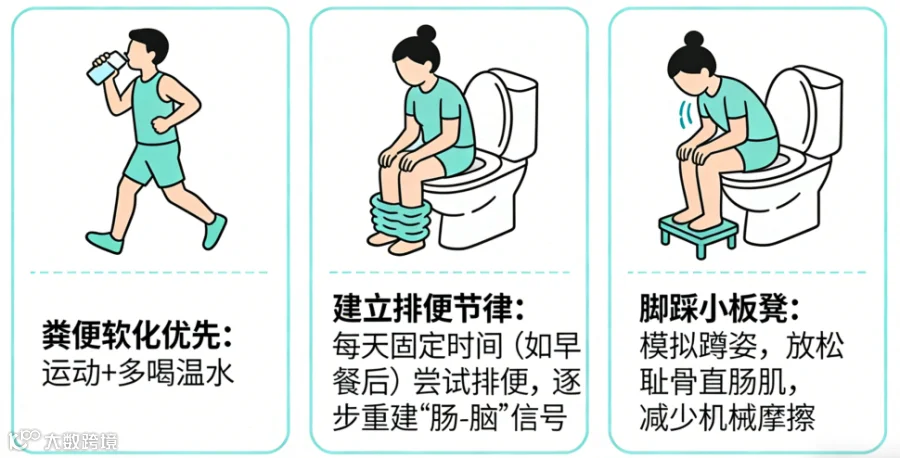 粪便软化优先:
运动+多喝温水

建立排便节律:
每天固定时间（如早餐后）尝试排便，逐步重建“肠-脑”信号

脚踩小板凳:
模拟蹲姿，放松耻骨直肠肌，减少机械摩擦

大数跨境