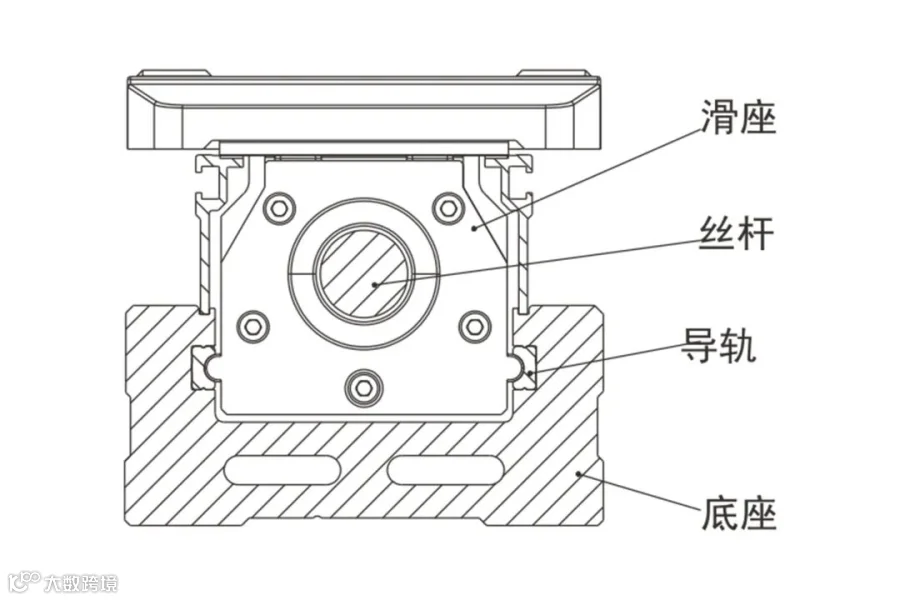 滑座
丝杆
导轨
底座
大数跨境