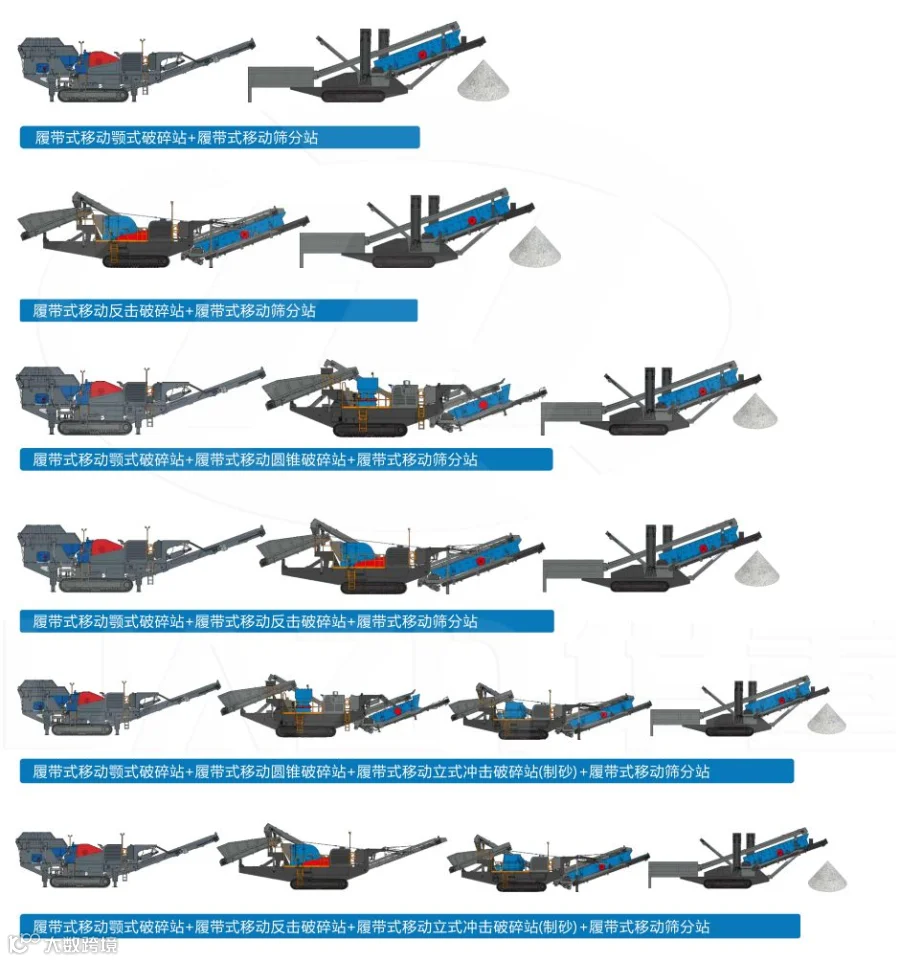 履带式移动颚式破碎站+履带式移动筛分站

履带式移动反击破碎站+履带式移动筛分站

履带式移动颚式破碎站+履带式移动圆锥破碎站+履带式移动筛分站

履带式移动颚式破碎站+履带式移动反击破碎站+履带式移动筛分站

履带式移动颚式破碎站+履带式移动圆锥破碎站+履带式移动立式冲击破碎站(制砂)+履带式移动筛分站

履带式移动颚式破碎站+履带式移动反击破碎站+履带式移动立式冲击破碎站(制砂)+履带式移动筛分站

大数跨境