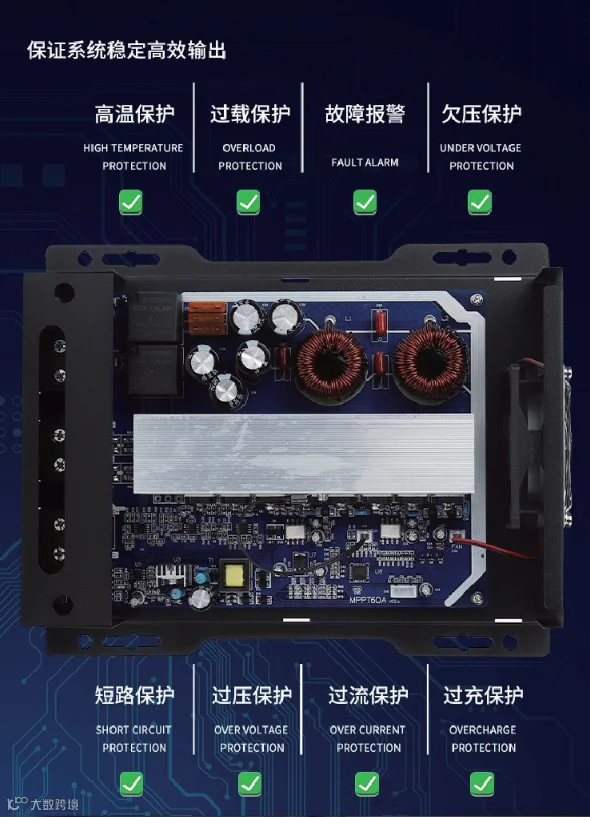 保证系统稳定高效输出

高温保护
HIGH TEMPERATURE PROTECTION

过载保护
OVERLOAD PROTECTION

故障报警
FAULT ALARM

欠压保护
UNDER VOLTAGE PROTECTION

MPPT60A

短路保护
SHORT CIRCUIT PROTECTION

过压保护
OVER VOLTAGE PROTECTION

过流保护
OVER CURRENT PROTECTION

过充保护
OVERCHARGE PROTECTION

大数跨境