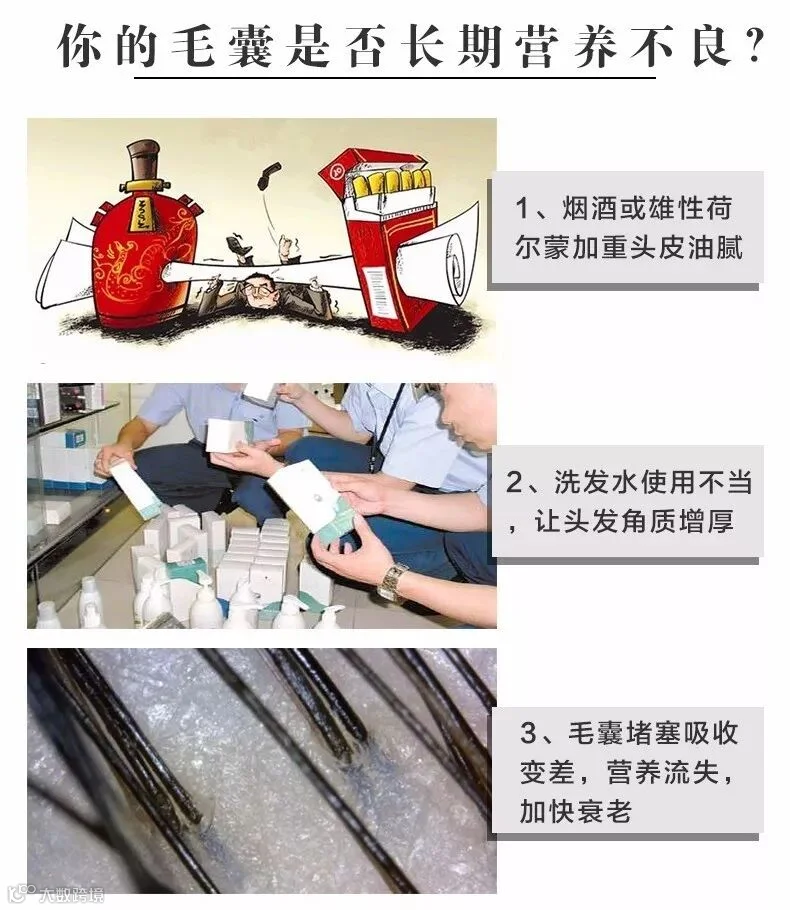 你的毛囊是否长期营养不良？

1、烟酒或雄性荷尔蒙加重头皮油腻

2、洗发水使用不当，让头发角质增厚

3、毛囊堵塞吸收变差，营养流失，加快衰老

大数跨境