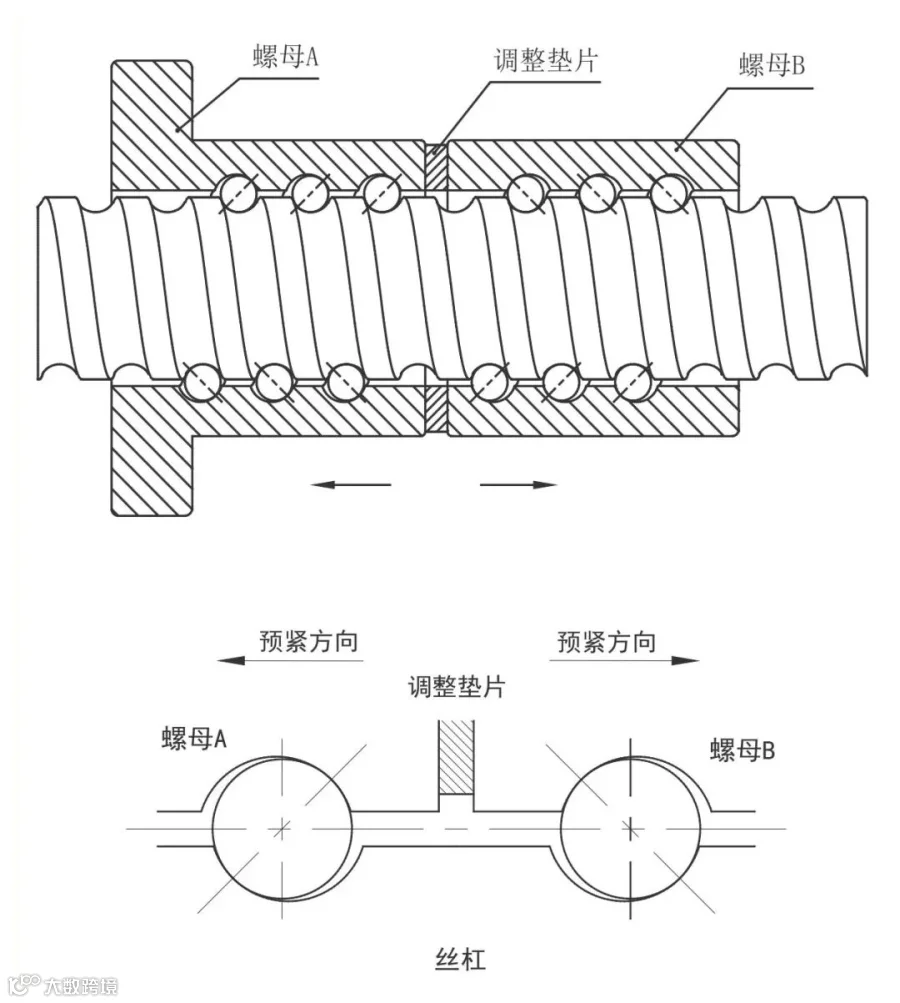 螺母A
调整垫片
螺母B

预紧方向
预紧方向
调整垫片
螺母A
螺母B
丝杠

大数跨境