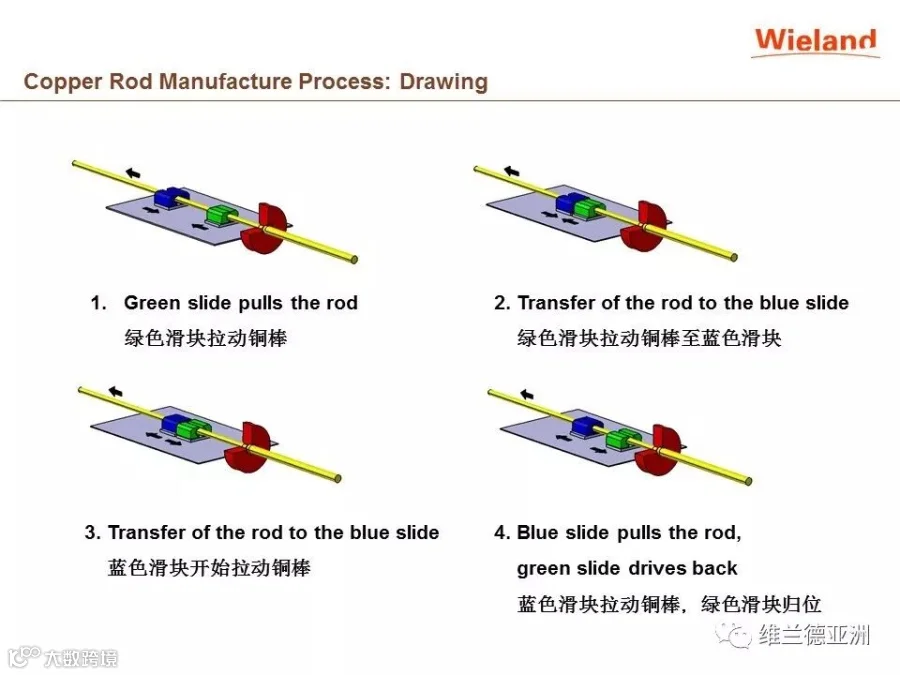 Wieland

Copper Rod Manufacture Process: Drawing

1. Green slide pulls the rod
绿色滑块拉动铜棒

2. Transfer of the rod to the blue slide
绿色滑块拉动铜棒至蓝色滑块

3. Transfer of the rod to the blue slide
蓝色滑块开始拉动铜棒

4. Blue slide pulls the rod, green slide drives back
蓝色滑块拉动铜棒，绿色滑块归位

维兰德亚洲

大数跨境