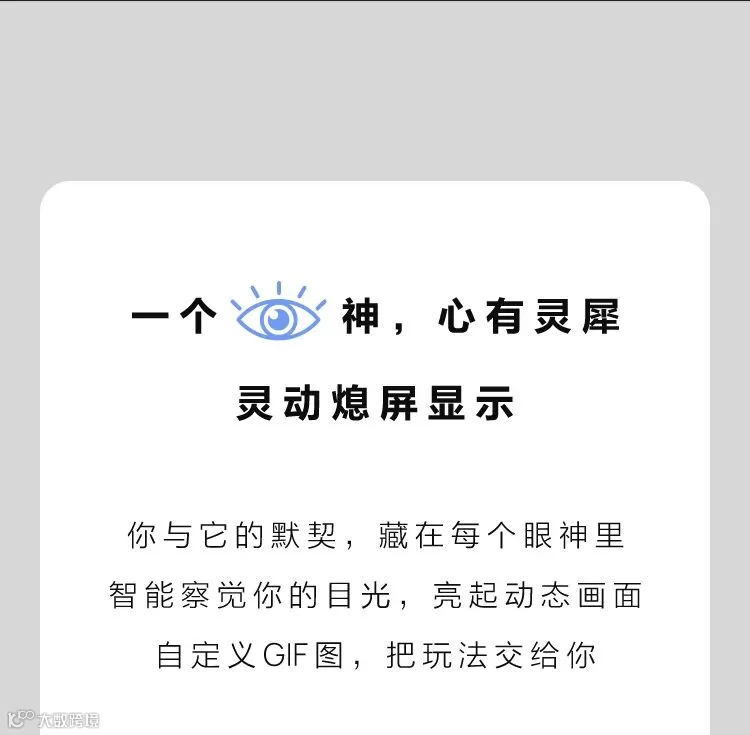 一个神，心有灵犀

灵动熄屏显示

你与它的默契，藏在每个眼神里
智能察觉你的目光，亮起动态画面
自定义GIF图，把玩法交给你

大数跨境