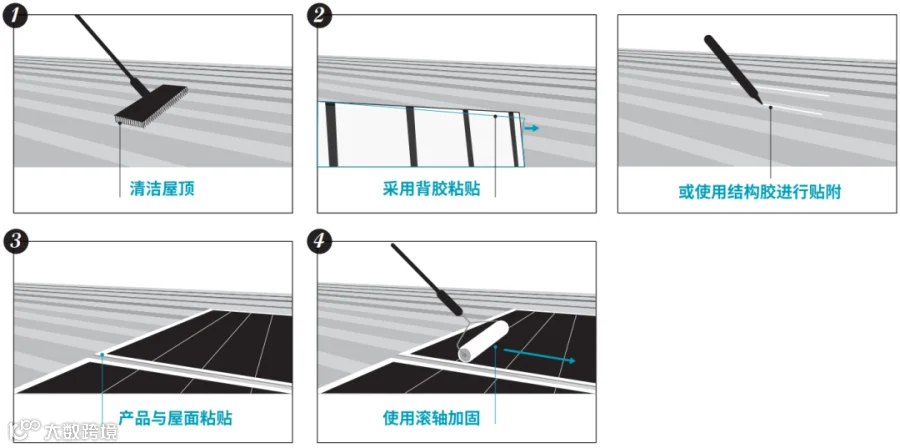 1
清洁屋顶

2
采用背胶粘贴

或使用结构胶进行贴附

3
产品与屋面粘贴

4
使用滚轴加固

大数跨境