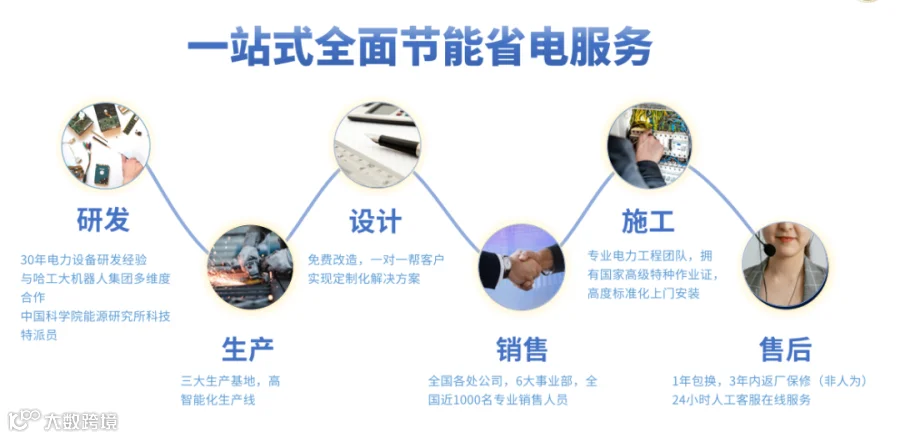 一站式全面节能省电服务

研发

30年电力设备研发经验
与哈工大机器人集团多维度合作
中国科学院能源研究所科技特派员

生产

三大生产基地，高智能化生产线

设计

免费改造，一对一帮客户实现定制化解决方案

销售

全国各处公司，6大事业部，全国近1000名专业销售人员

施工

专业电力工程团队，拥有国家高级特种作业证，高度标准化上门安装

售后

1年包换，3年内返厂保修（非人为）
24小时人工客服在线服务

大数跨境