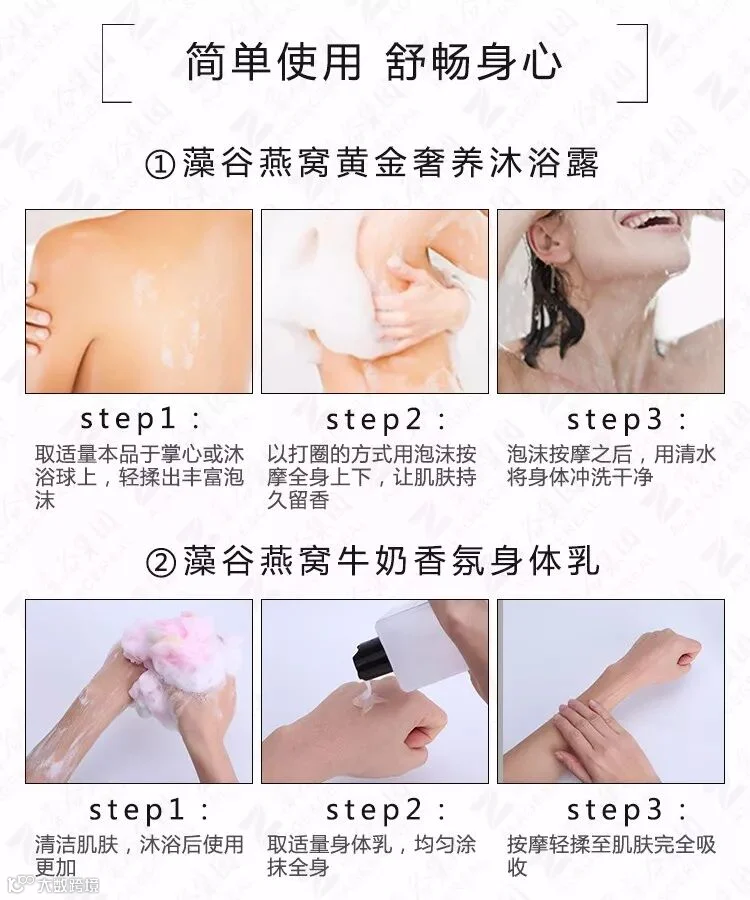 简单使用 舒畅身心

①藻谷燕窝黄金奢养沐浴露

step1：
取适量本品于掌心或沐浴球上，轻揉出丰富泡沫

step2：
以打圈的方式用泡沫按摩全身上下，让肌肤持久留香

step3：
泡沫按摩之后，用清水将身体冲洗干净

②藻谷燕窝牛奶香氛身体乳

step1：
清洁肌肤，沐浴后使用更加

step2：
取适量身体乳，均匀涂抹全身

step3：
按摩轻揉至肌肤完全吸收

大数跨境