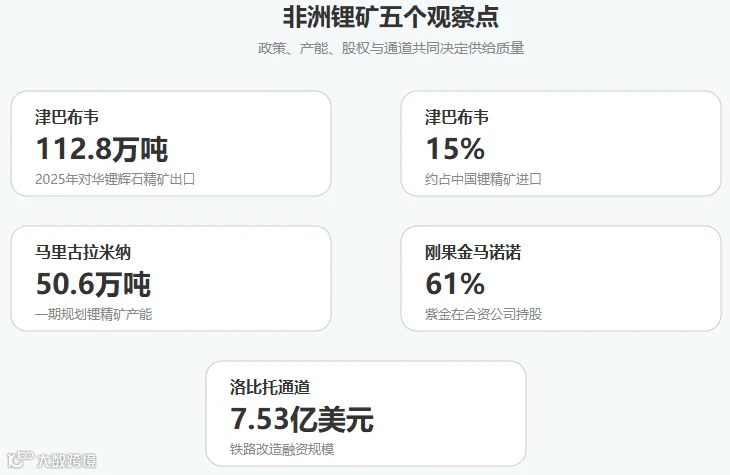 非洲锂矿五个观察点

政策、产能、股权与通道共同决定供给质量

津巴布韦
112.8万吨
2025年对华锂辉石精矿出口

津巴布韦
15%
约占中国锂精矿进口

马里古拉米纳
50.6万吨
一期规划锂精矿产能

刚果金马诺诺
61%
紫金在合资公司持股

洛比托通道
7.53亿美元
铁路改造融资规模

大数跨境