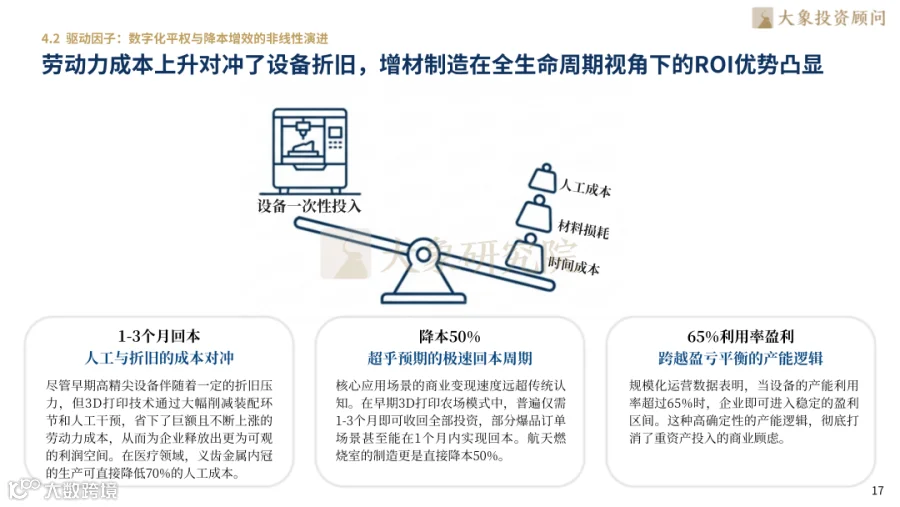 大象投资顾问

4.2 驱动因子：数字化平权与降本增效的非线性演进

劳动力成本上升对冲了设备折旧，增材制造在全生命周期视角下的ROI优势凸显

设备一次性投入

人工成本

材料损耗

时间成本

大象研究院

1-3个月回本
人工与折旧的成本对冲

尽管早期高精尖设备伴随着一定的折旧压力，但3D打印技术通过大幅削减装配环节和人工干预，省下了巨额且不断上涨的劳动力成本，从而为企业释放出更为可观的利润空间。在医疗领域，义齿金属内冠的生产可直接降低70%的人工成本。

降本50%
超乎预期的极速回本周期

核心应用场景的商业变现速度远超传统认知。在早期3D打印农场模式中，普遍仅需1-3个月即可收回全部投资，部分爆品订单场景甚至能在1个月内实现回本。航天燃烧室的制造更是直接降本50%。

65%利用率盈利
跨越盈亏平衡的产能逻辑

规模化运营数据表明，当设备的产能利用率超过65%时，企业即可进入稳定的盈利区间。这种高确定性的产能逻辑，彻底打消了重资产投入的商业顾虑。

大数跨境

17