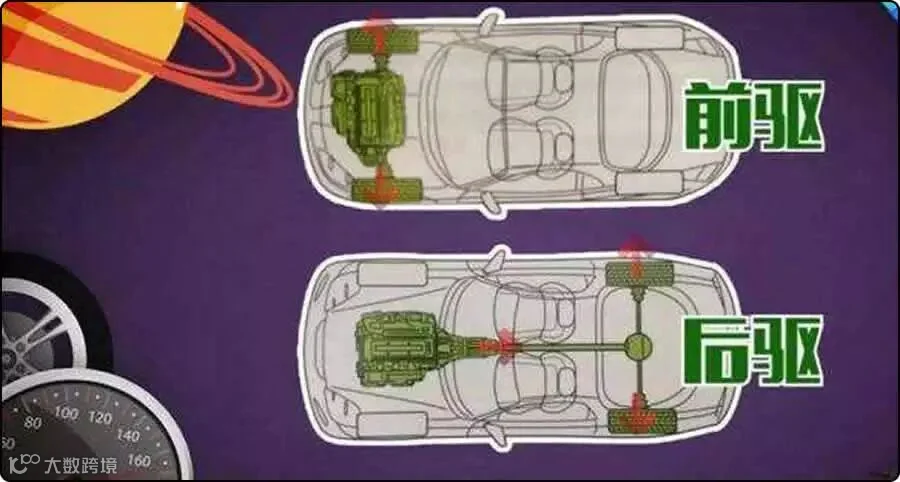 前驱

后驱

80 100 120 140 160

大数跨境