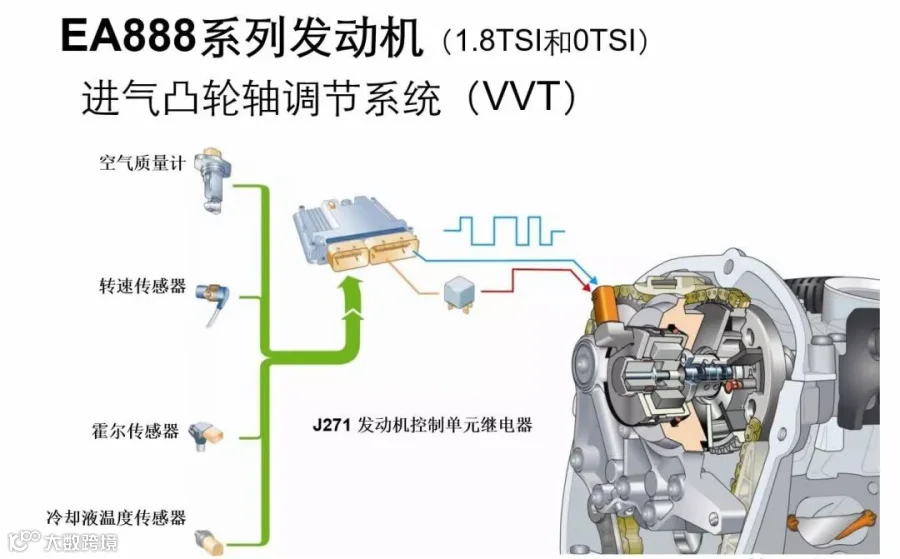 EA888系列发动机（1.8TSI和0TSI）
进气凸轮轴调节系统（VVT）

空气质量计

转速传感器

霍尔传感器

冷却液温度传感器

J271 发动机控制单元继电器

大数跨境