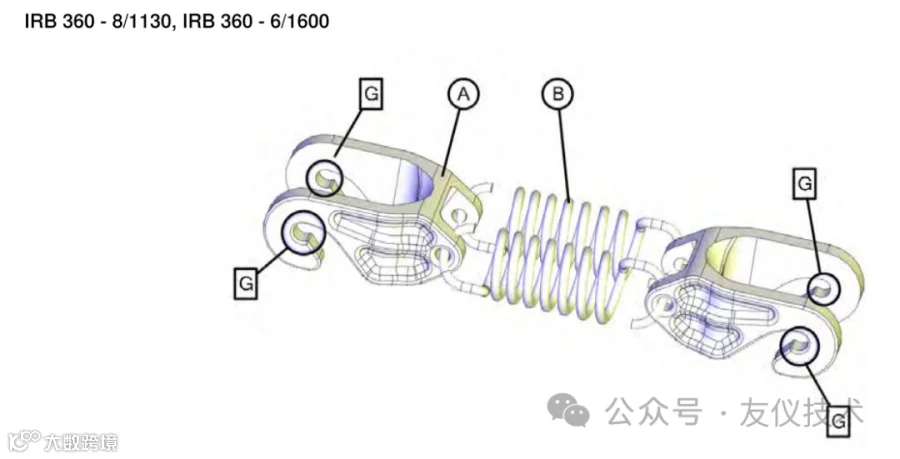 IRB 360 - 8/1130, IRB 360 - 6/1600

G
A
B
G
G
G

公众号 · 友仪技术
大数跨境