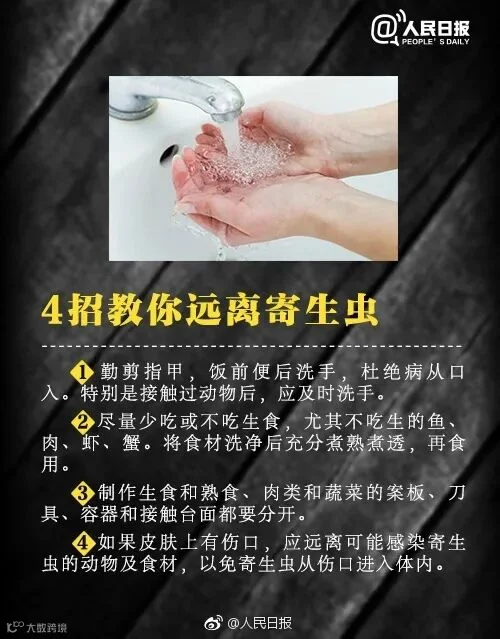 @人民日报
PEOPLE'S DAILY

4招教你远离寄生虫

1 勤剪指甲，饭前便后洗手，杜绝病从口入。特别是接触过动物后，应及时洗手。

2 尽量少吃或不吃生食，尤其不吃生的鱼、肉、虾、蟹。将食材洗净后充分煮熟煮透，再食用。

3 制作生食和熟食、肉类和蔬菜的案板、刀具、容器和接触台面都要分开。

4 如果皮肤上有伤口，应远离可能感染寄生虫的动物及食材，以免寄生虫从伤口进入体内。

大数跨境

@人民日报