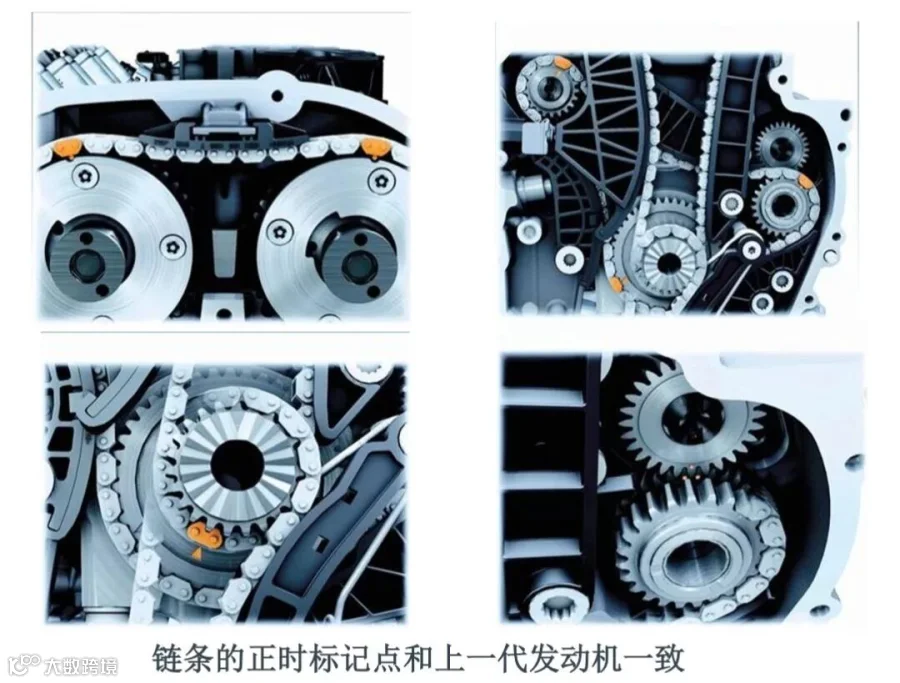 链条的正时标记点和上一代发动机一致

大数跨境