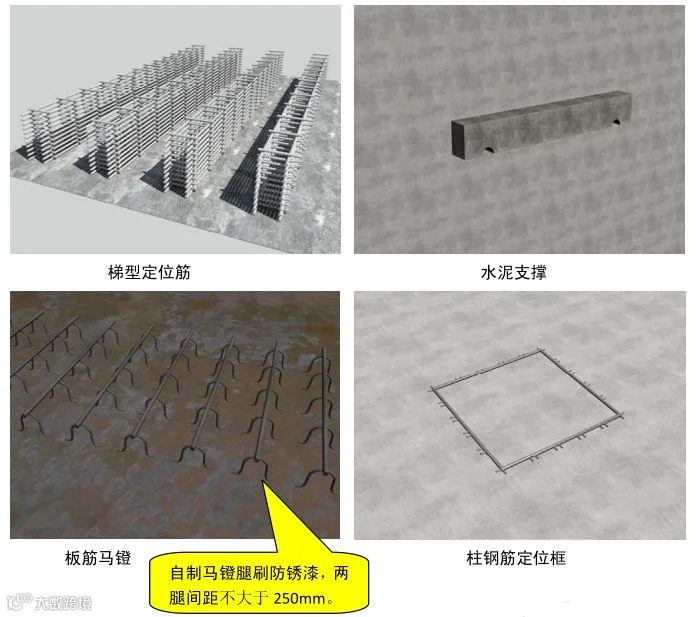 梯型定位筋

水泥支撑

板筋马镫

自制马镫腿刷防锈漆，两腿间距不大于 250mm。

柱钢筋定位框

大数跨境