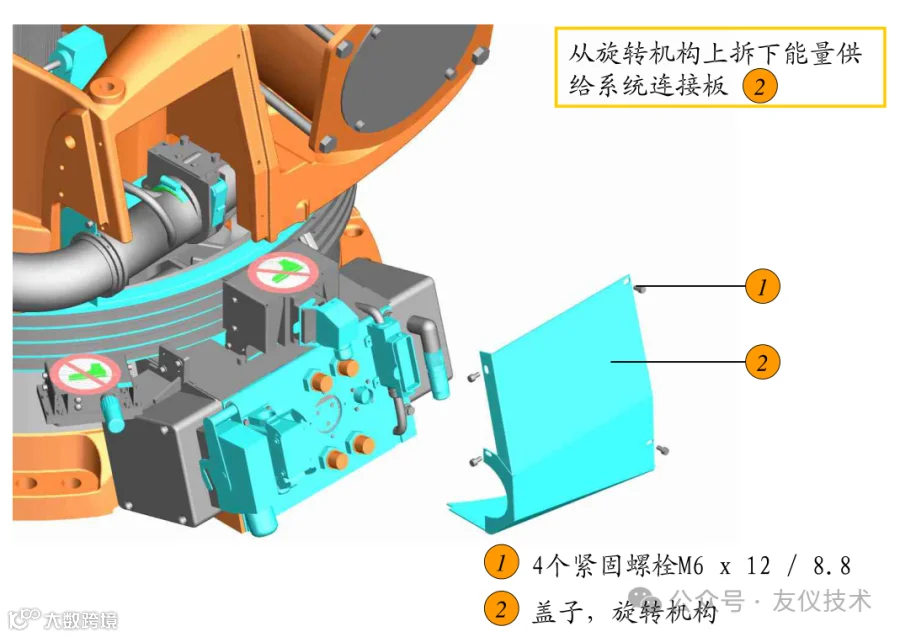 从旋转机构上拆下能量供给系统连接板 2

1

2

1 4个紧固螺栓M6 x 12 / 8.8

2 盖子，旋转机构

公众号 · 友仪技术

大数跨境