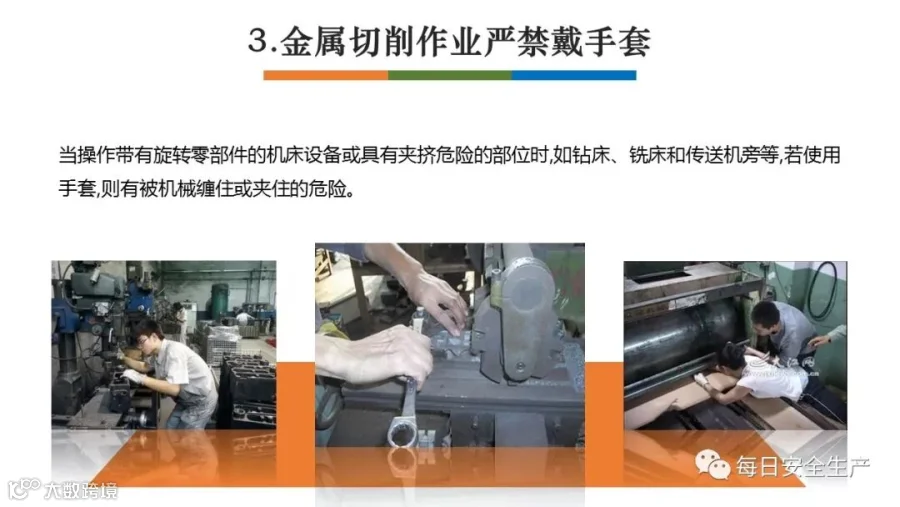 3.金属切削作业严禁戴手套

当操作带有旋转零部件的机床设备或具有夹挤危险的部位时,如钻床、铣床和传送机旁等,若使用手套,则有被机械缠住或夹住的危险。

每日安全生产

大数跨境