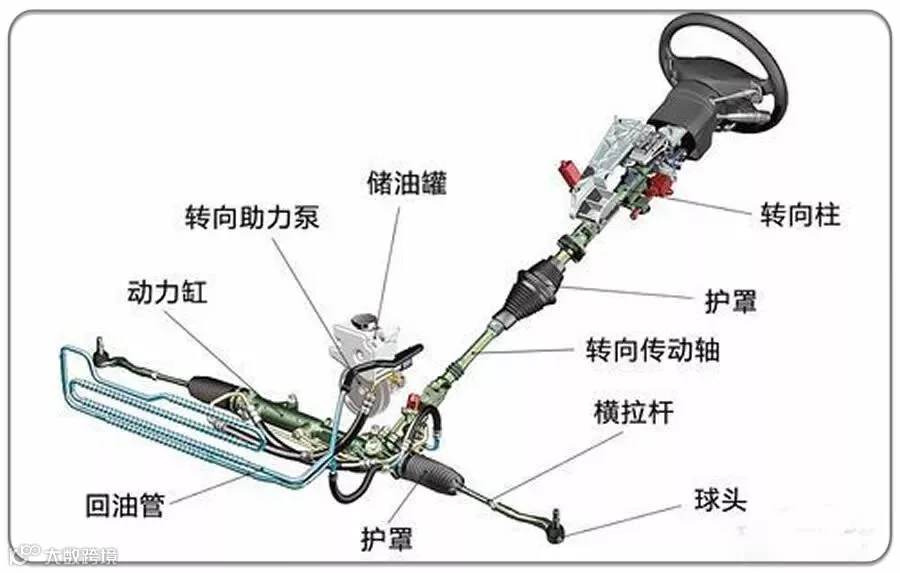 储油罐
转向助力泵
转向柱
动力缸
护罩
转向传动轴
横拉杆
回油管
球头
护罩
大数跨境